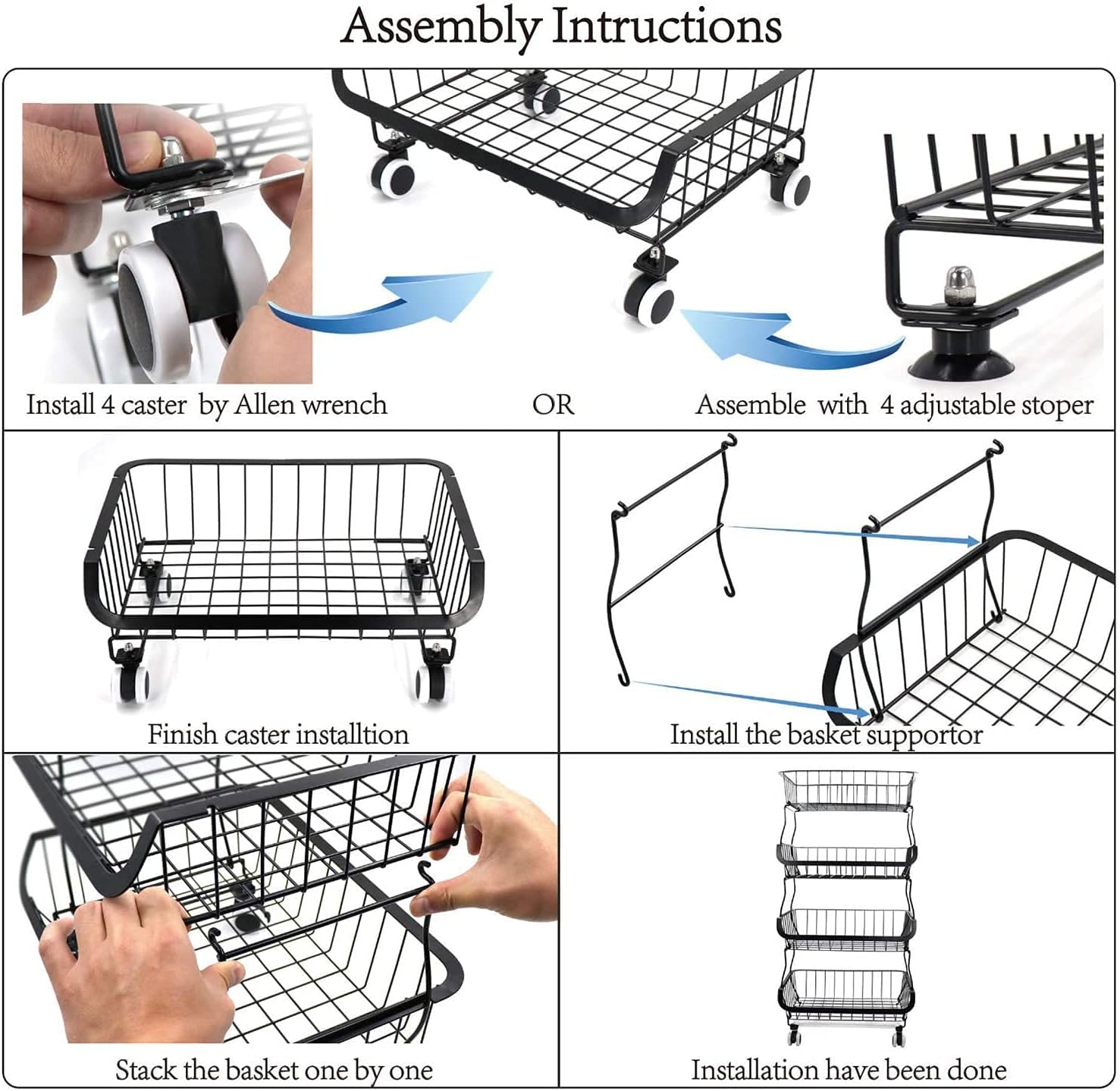 Assembly Intructions

Install 4 caster by Allen wrench

OR

Assemble with 4 adjustable stoper

Finish caster installtion

Install the basket supportor

Stack the basket one by one

Installation have been done