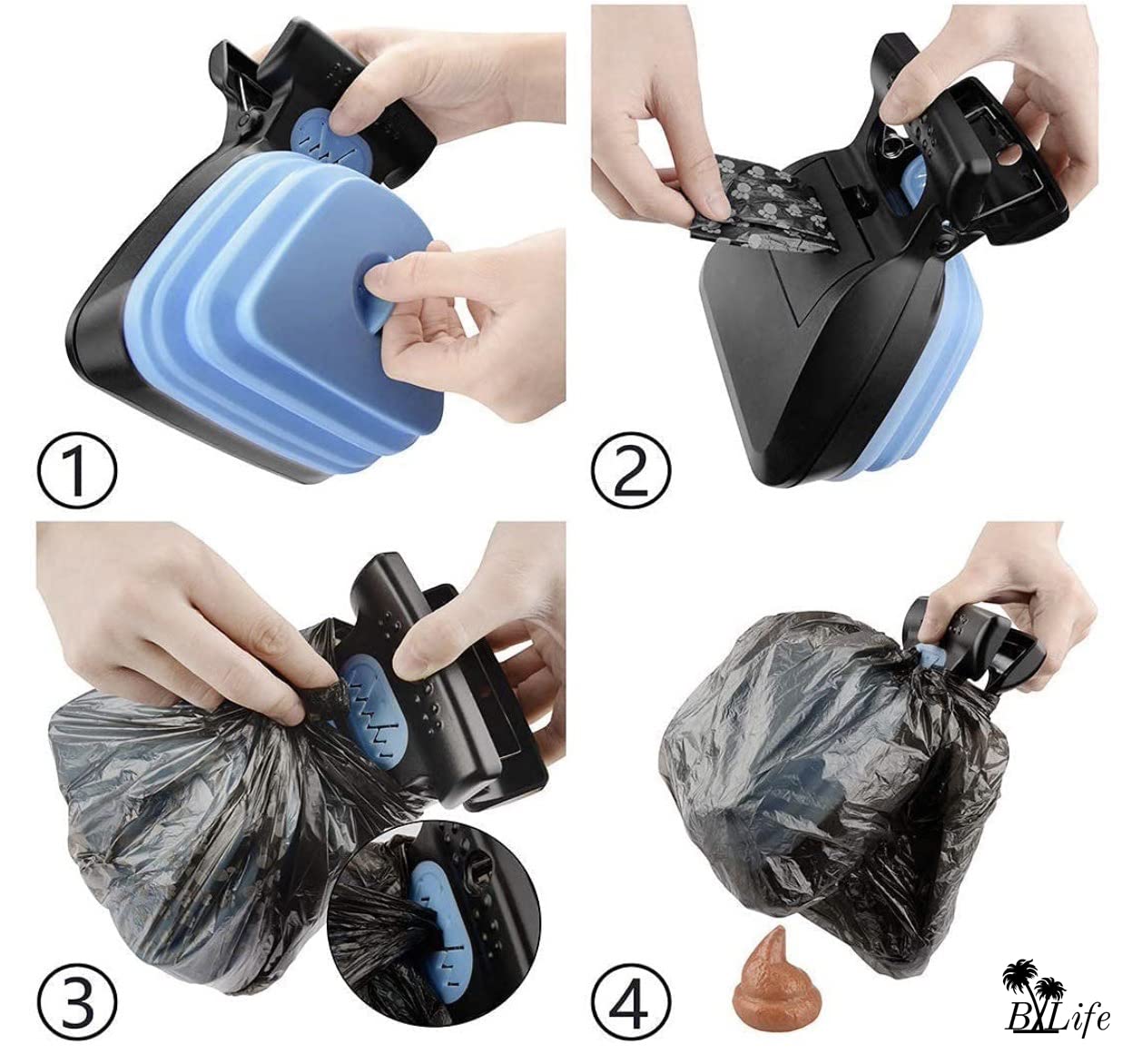 ①

②

③

④

BYLife