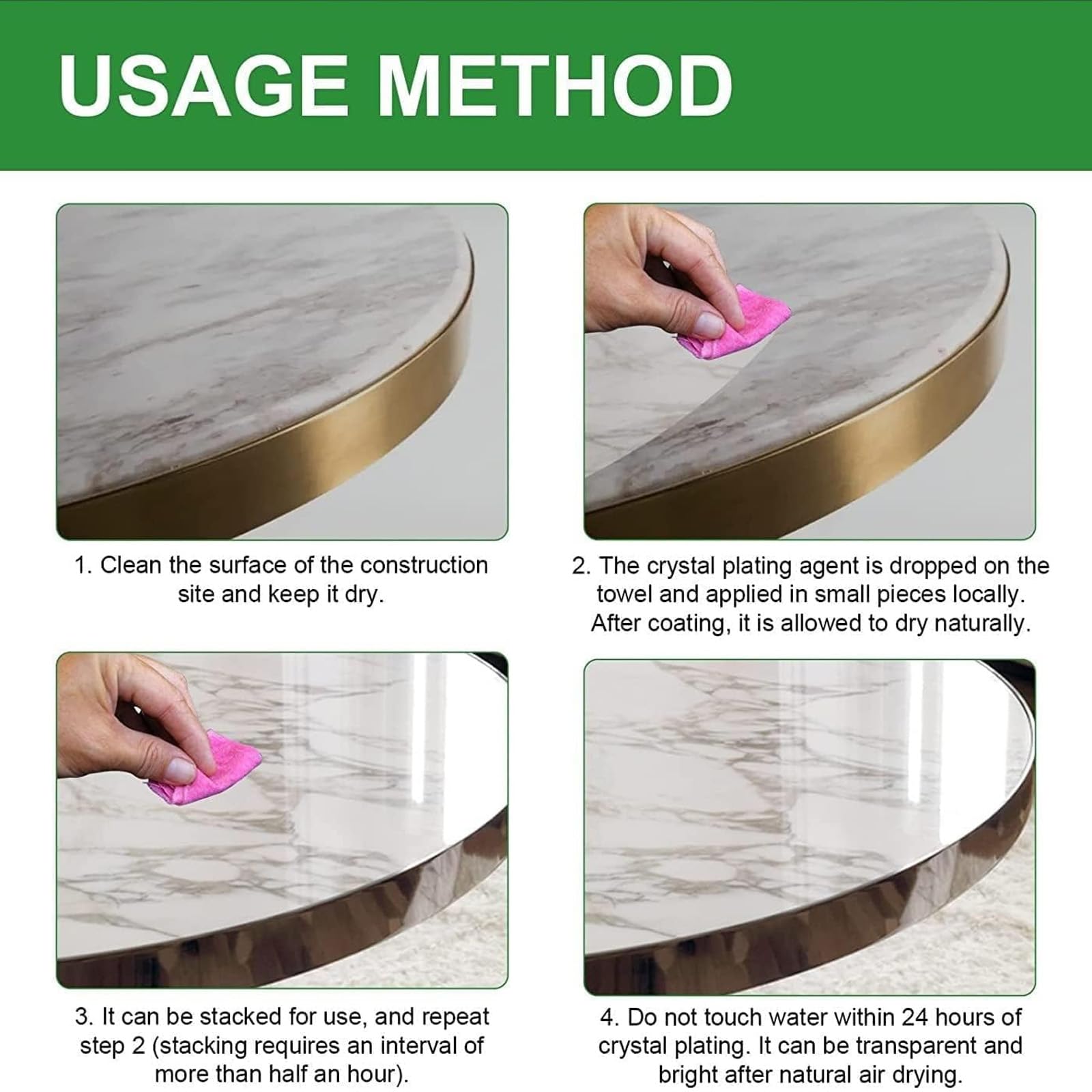 USAGE METHOD

1. Clean the surface of the construction site and keep it dry.

2. The crystal plating agent is dropped on the towel and applied in small pieces locally. After coating, it is allowed to dry naturally.

3. It can be stacked for use, and repeat step 2 (stacking requires an interval of more than half an hour).

4. Do not touch water within 24 hours of crystal plating. It can be transparent and bright after natural air drying.