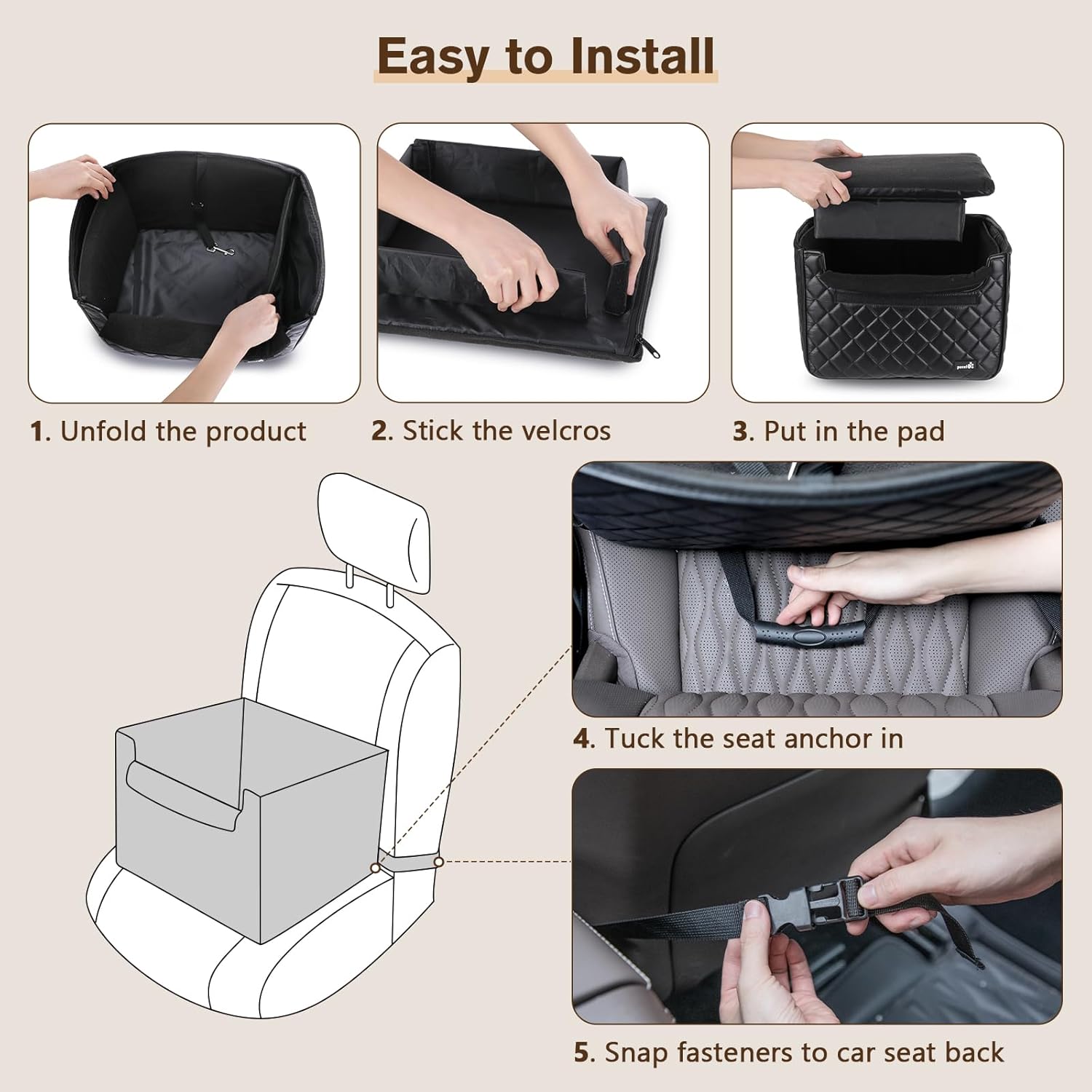 Easy to Install

1. Unfold the product

2. Stick the velcros

3. Put in the pad

4. Tuck the seat anchor in

5. Snap fasteners to car seat back