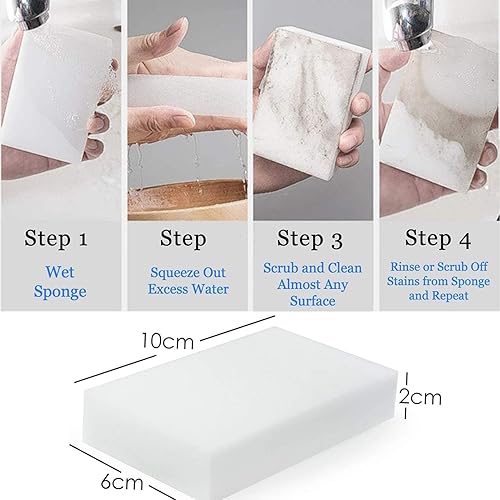 Step 1
Wet Sponge

Step
Squeeze Out Excess Water

Step 3
Scrub and Clean Almost Any Surface

Step 4
Rinse or Scrub Off Stains from Sponge and Repeat

10cm

2cm

6cm