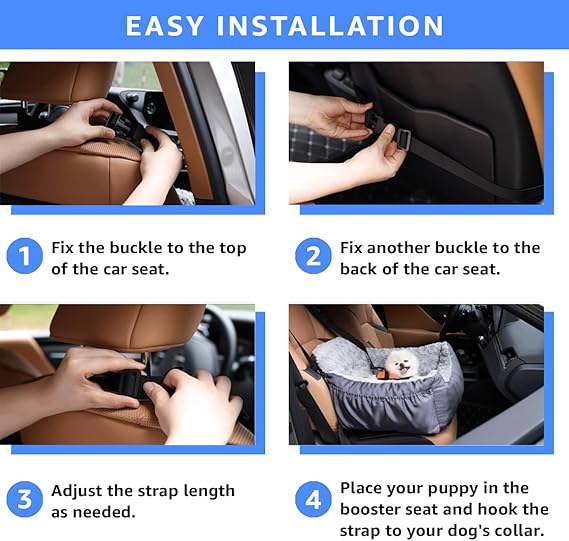 EASY INSTALLATION

1 Fix the buckle to the top of the car seat.

2 Fix another buckle to the back of the car seat.

3 Adjust the strap length as needed.

4 Place your puppy in the booster seat and hook the strap to your dog's collar.