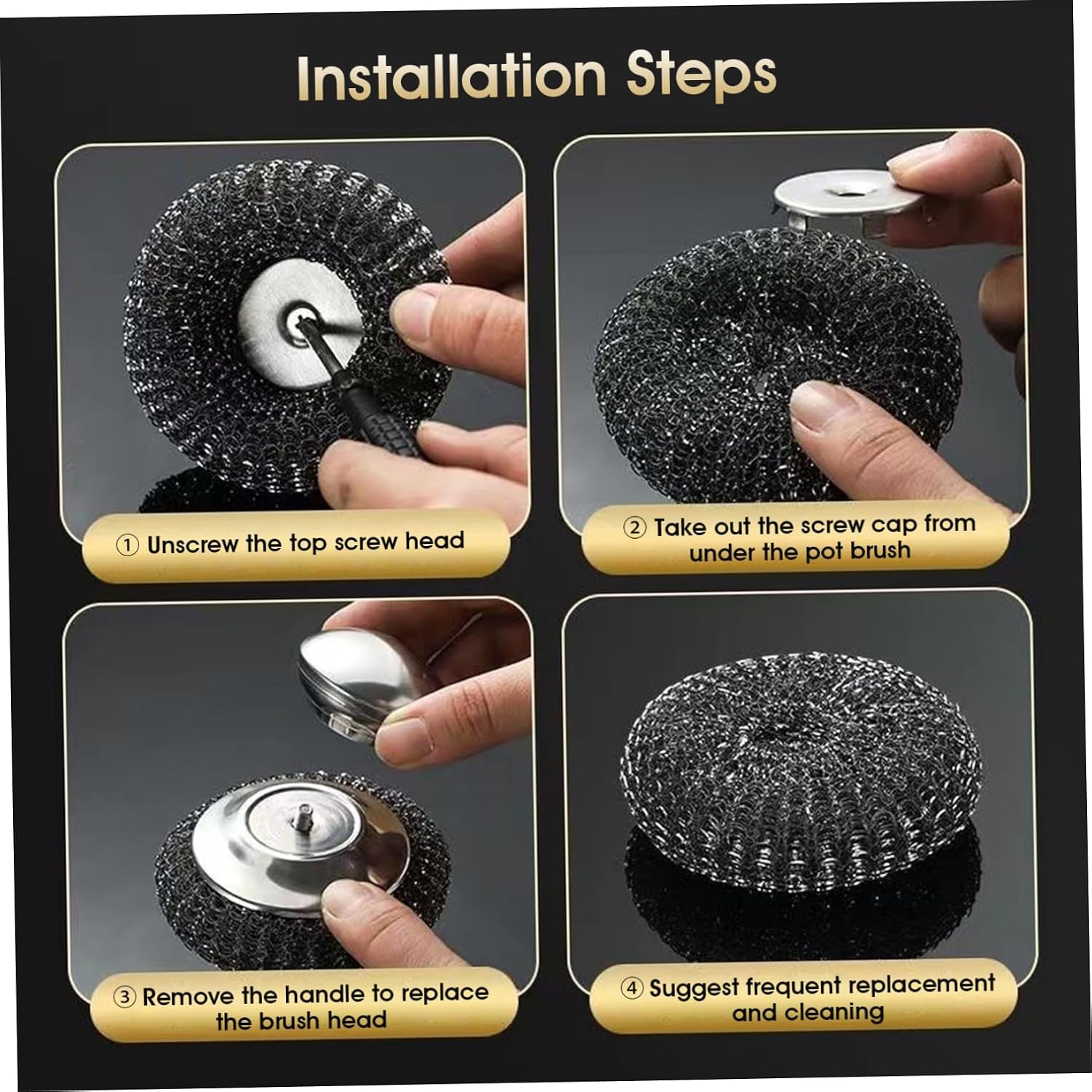 Installation Steps

① Unscrew the top screw head

② Take out the screw cap from under the pot brush

③ Remove the handle to replace the brush head

④ Suggest frequent replacement and cleaning