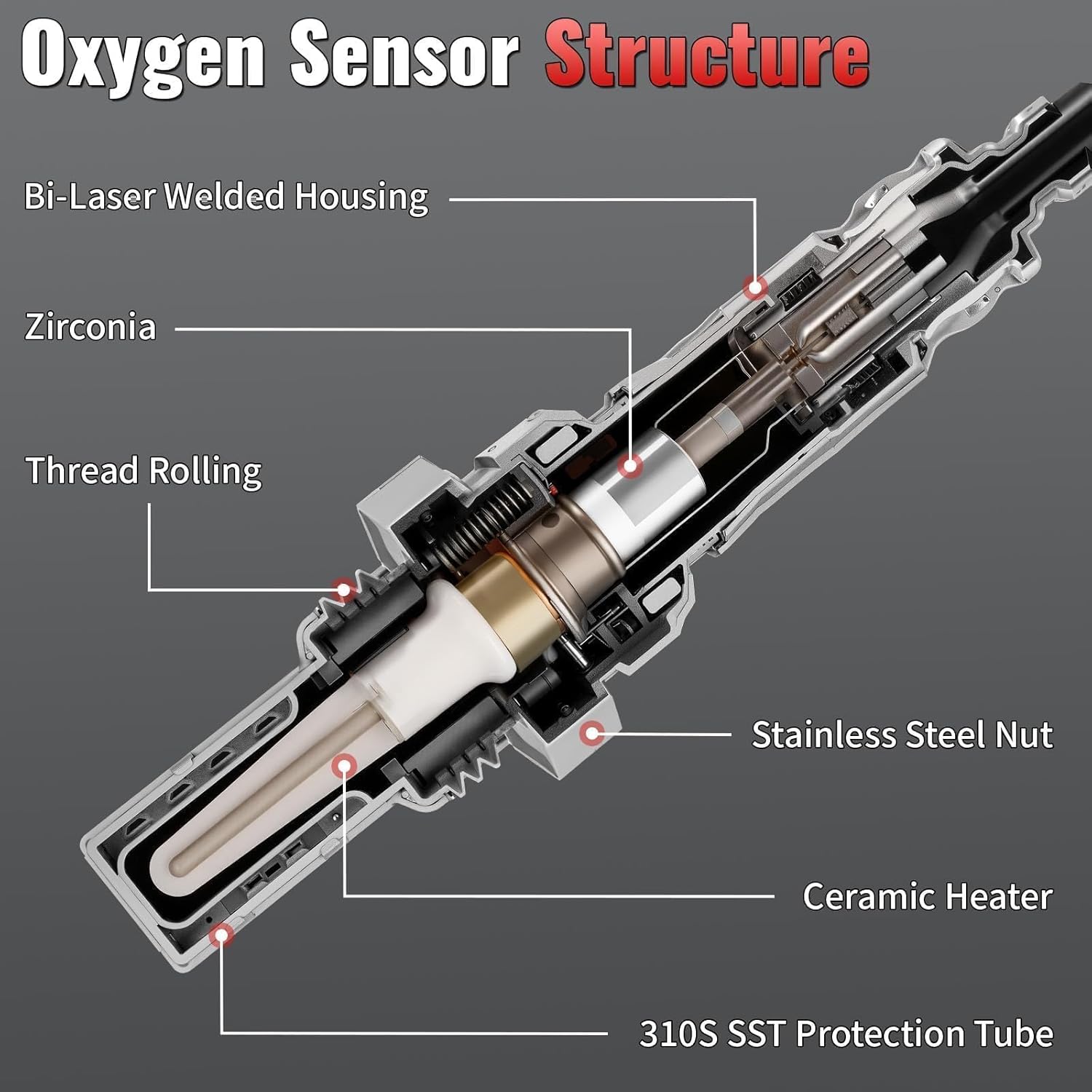 Oxygen Sensor Structure

Bi-Laser Welded Housing

Zirconia

Thread Rolling

Stainless Steel Nut

Ceramic Heater

310S SST Protection Tube