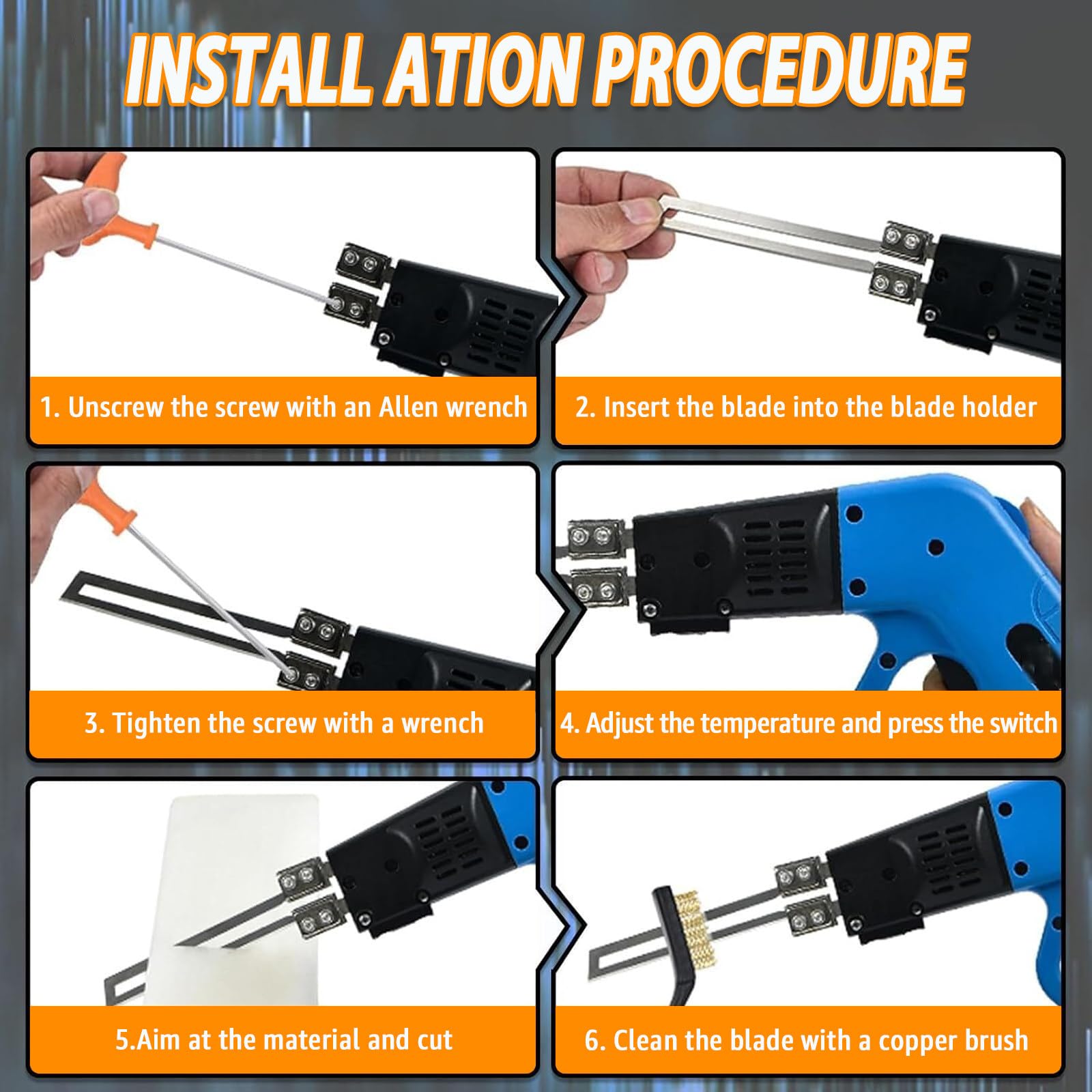 INSTALL ATION PROCEDURE

1. Unscrew the screw with an Allen wrench

2. Insert the blade into the blade holder

3. Tighten the screw with a wrench

4. Adjust the temperature and press the switch

5.Aim at the material and cut

6. Clean the blade with a copper brush