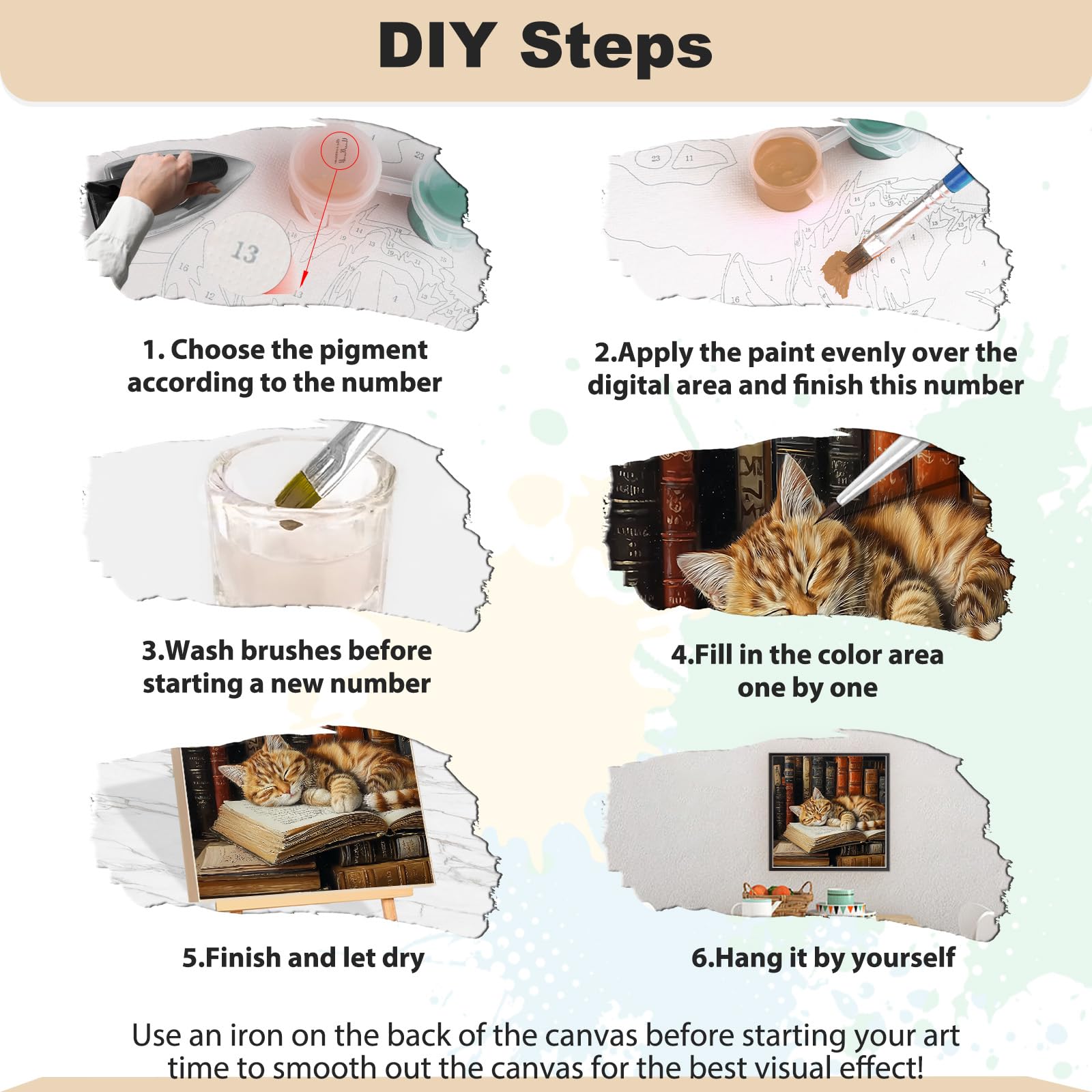 DIY Steps

13

1. Choose the pigment according to the number

2.Apply the paint evenly over the digital area and finish this number

3.Wash brushes before starting a new number

4.Fill in the color area one by one

5.Finish and let dry

6.Hang it by yourself

Use an iron on the back of the canvas before starting your art time to smooth out the canvas for the best visual effect!