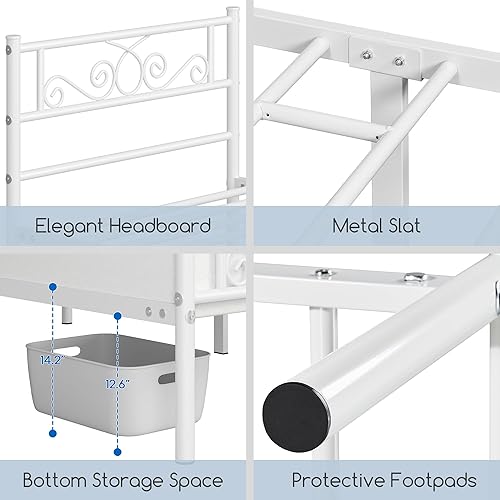 Elegant Headboard

Metal Slat

14.2"

12.6"

Bottom Storage Space

Protective Footpads