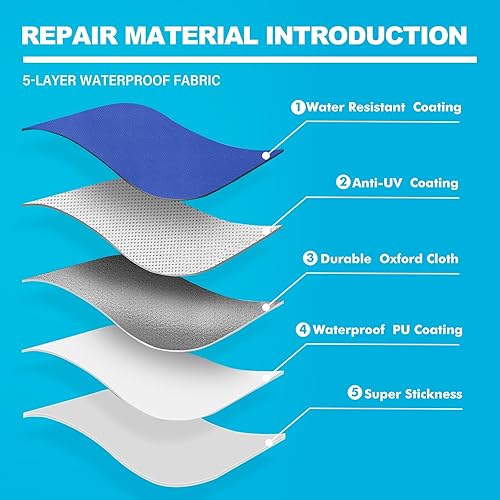 REPAIR MATERIAL INTRODUCTION

5-LAYER WATERPROOF FABRIC

1 Water Resistant Coating

2 Anti-UV Coating

3 Durable Oxford Cloth

4 Waterproof PU Coating

5 Super Stickness