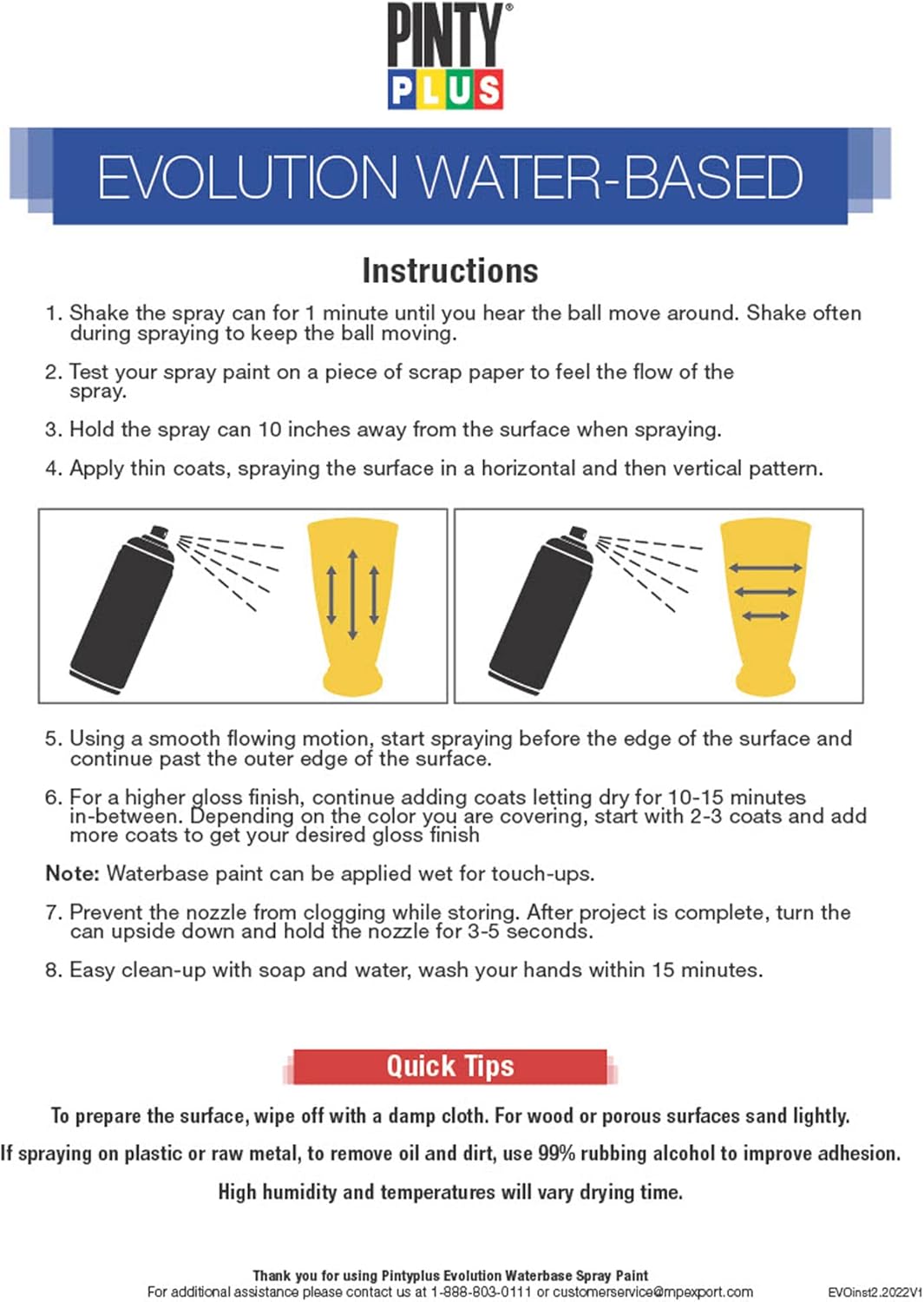 PINTY®
PLUS

EVOLUTION WATER-BASED

Instructions

1. Shake the spray can for 1 minute until you hear the ball move around. Shake often during spraying to keep the ball moving.

2. Test your spray paint on a piece of scrap paper to feel the flow of the spray.

3. Hold the spray can 10 inches away from the surface when spraying.

4. Apply thin coats, spraying the surface in a horizontal and then vertical pattern.

5. Using a smooth flowing motion, start spraying before the edge of the surface and continue past the outer edge of the surface.

6. For a higher gloss finish, continue adding coats letting dry for 10-15 minutes in-between. Depending on the color you are covering, start with 2-3 coats and add more coats to get your desired gloss finish

Note: Waterbase paint can be applied wet for touch-ups.

7. Prevent the nozzle from clogging while storing. After project is complete, turn the can upside down and hold the nozzle for 3-5 seconds.

8. Easy clean-up with soap and water, wash your hands within 15 minutes.

Quick Tips

To prepare the surface, wipe off with a damp cloth. For wood or porous surfaces sand lightly.

If spraying on plastic or raw metal, to remove oil and dirt, use 99% rubbing alcohol to improve adhesion.

High humidity and temperatures will vary drying time.

Thank you for using Pintyplus Evolution Waterbase Spray Paint
For additional assistance please contact us at 1-888-803-0111 or customerservice@mpexport.com

EVOinst2.2022V1