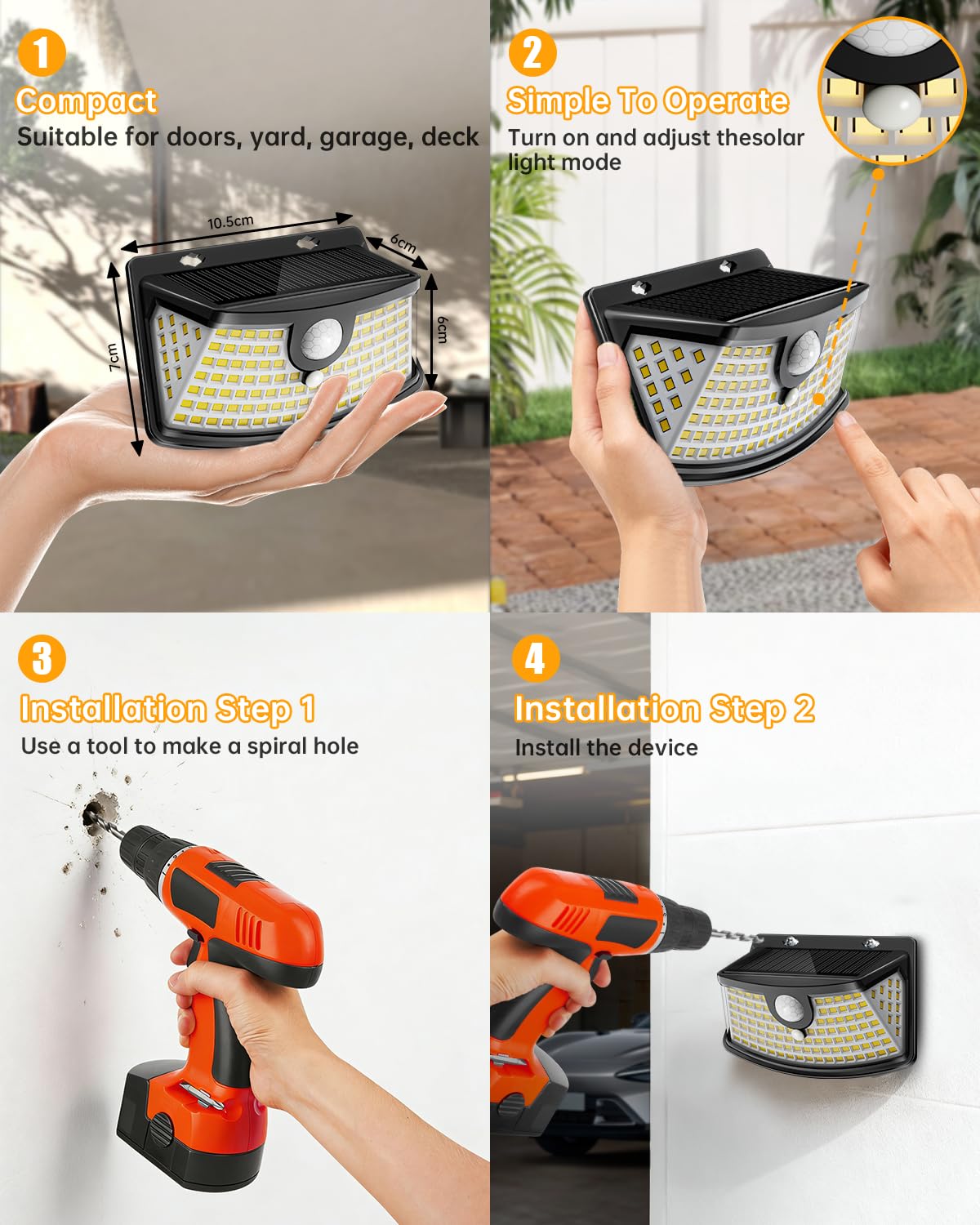 1
Compact
Suitable for doors, yard, garage, deck

10.5cm
6cm
6cm
7cm

2
Simple To Operate
Turn on and adjust thesolar light mode

3
Installation Step 1
Use a tool to make a spiral hole

4
Installation Step 2
Install the device