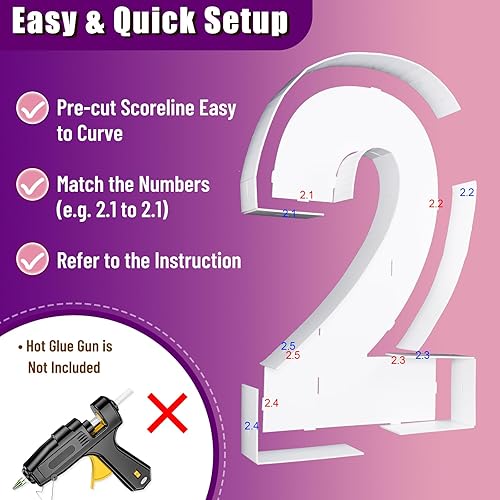 Easy & Quick Setup

Pre-cut Scoreline Easy to Curve

Match the Numbers (e.g. 2.1 to 2.1)

Refer to the Instruction

• Hot Glue Gun is Not Included

2.1
2.1
2.2
2.2
2.5
2.5
2.3
2.3
2.4
2.4