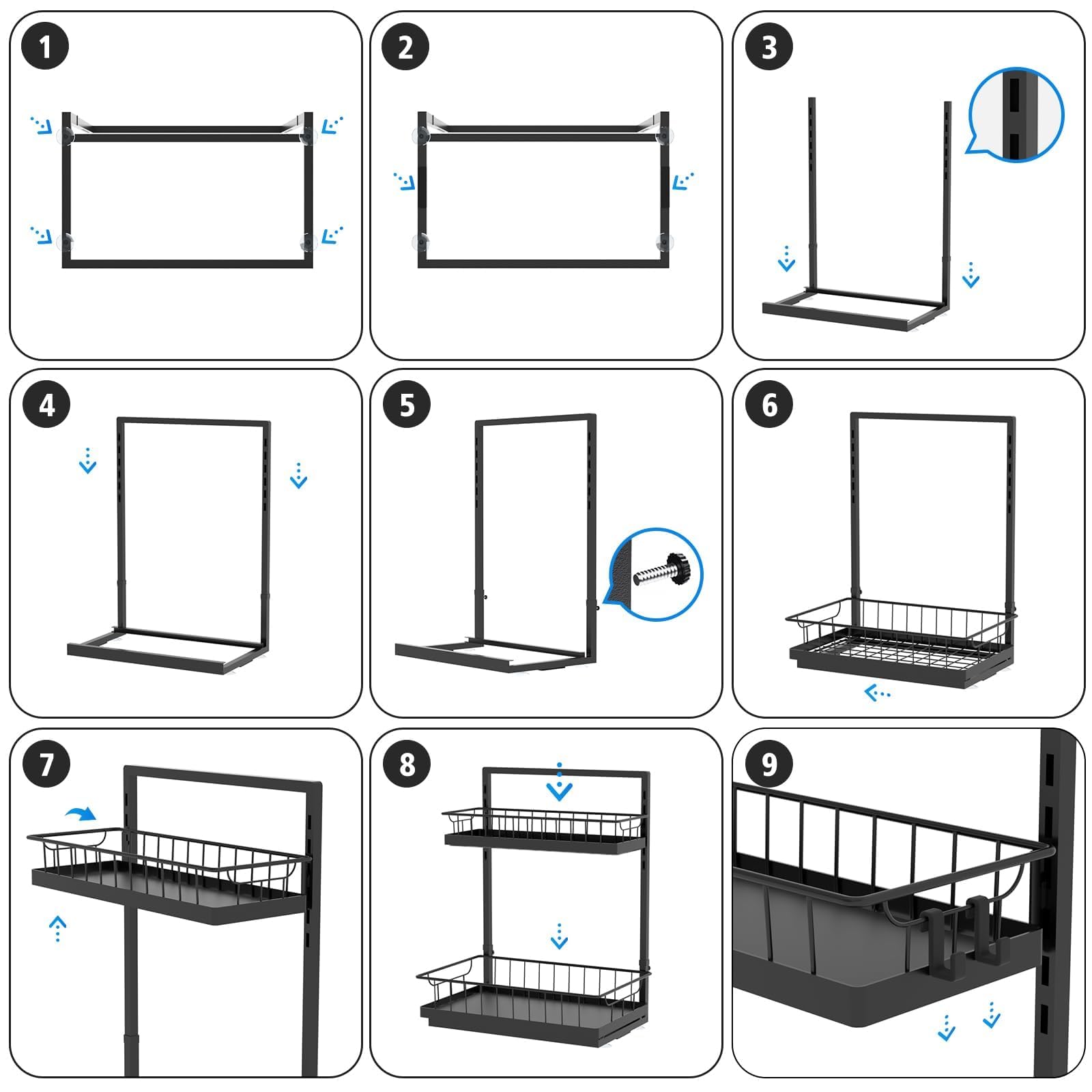 1

2

3

4

5

6

7

8

9