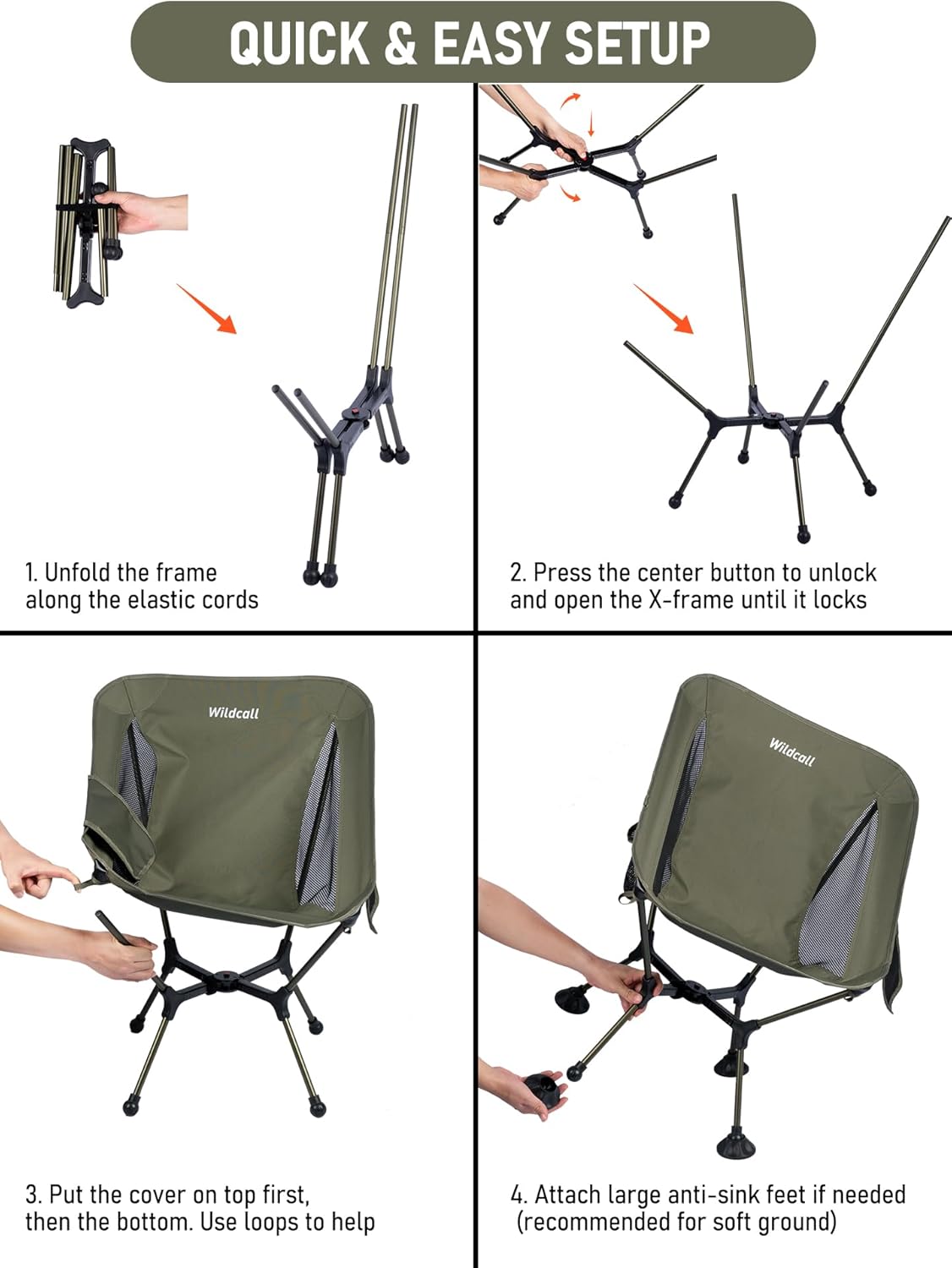 QUICK & EASY SETUP

1. Unfold the frame along the elastic cords

2. Press the center button to unlock and open the X-frame until it locks

Wildcall

3. Put the cover on top first, then the bottom. Use loops to help

Wildcall

4. Attach large anti-sink feet if needed (recommended for soft ground)