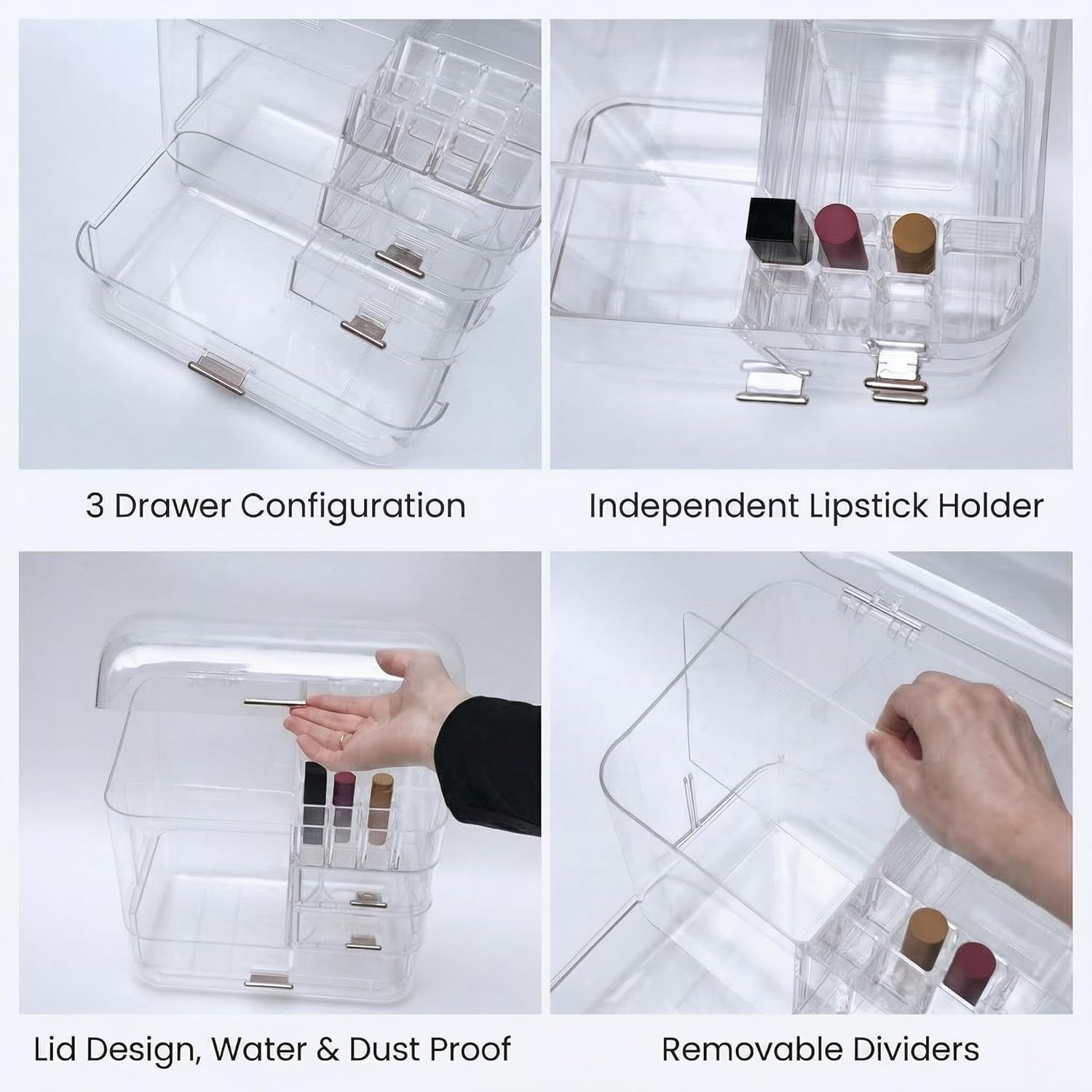 3 Drawer Configuration

Independent Lipstick Holder

Lid Design, Water & Dust Proof

Removable Dividers