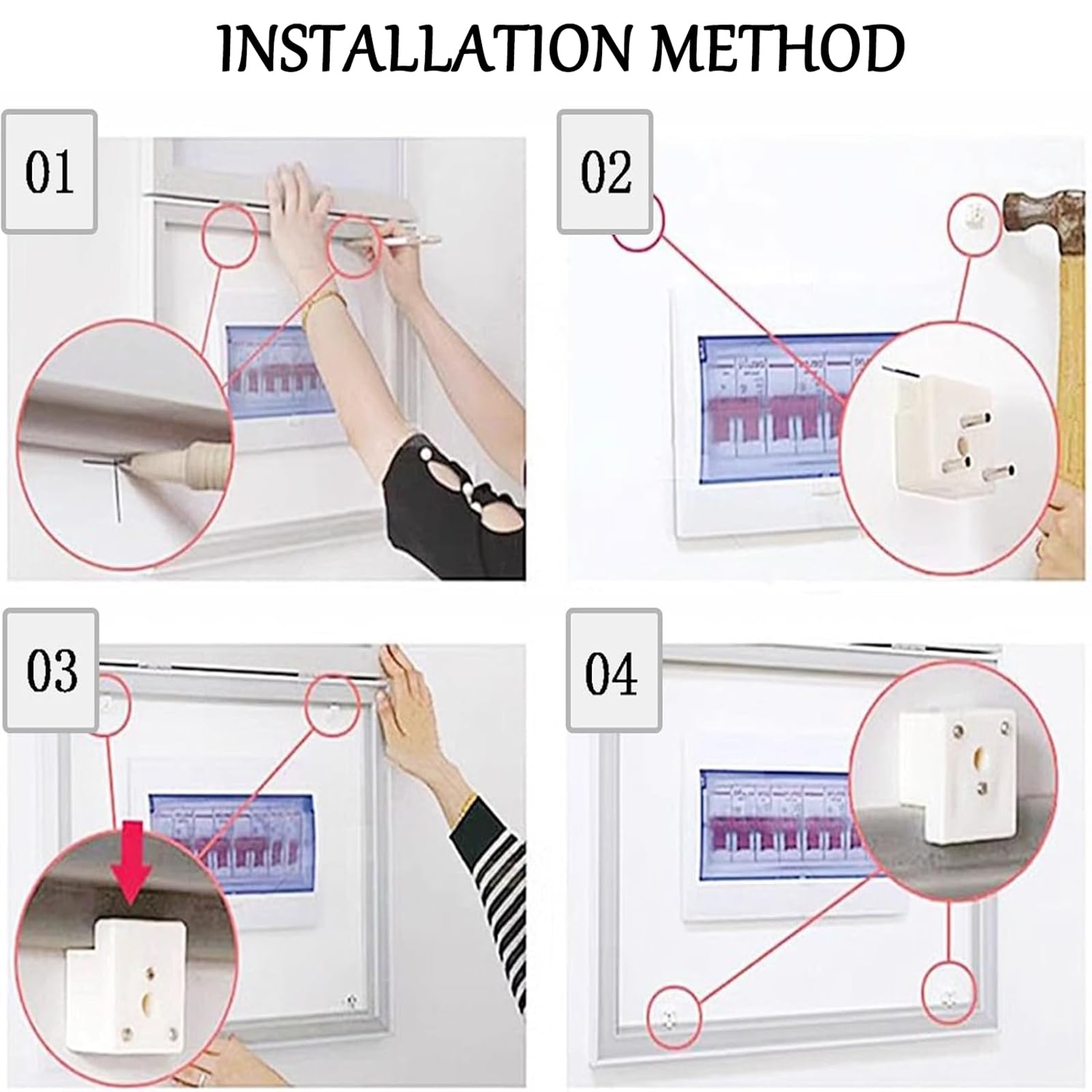 INSTALLATION METHOD

01

02

03

04