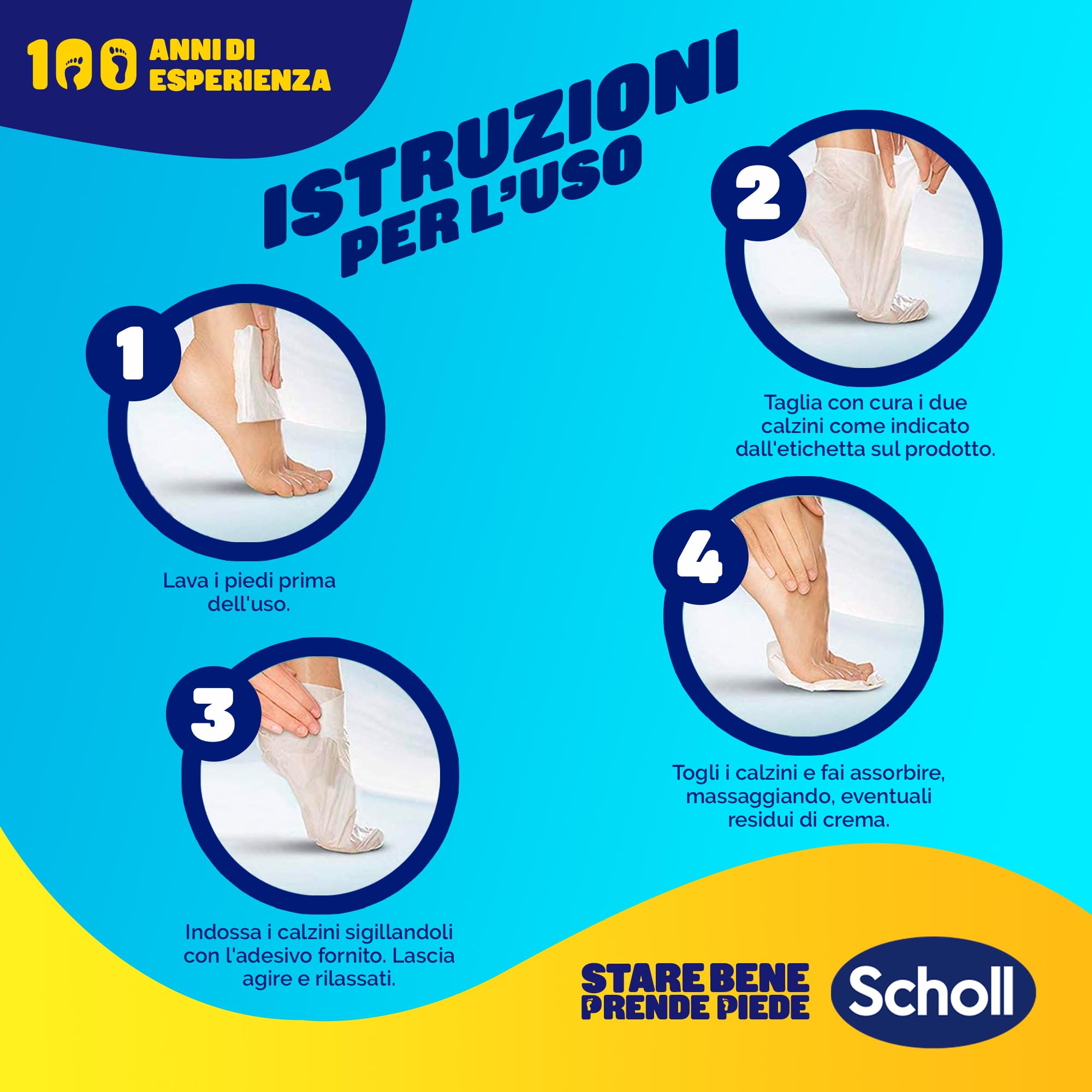 100 ANNI DI ESPERIENZA

ISTRUZIONI PER L'USO

1

Lava i piedi prima dell'uso.

2

Taglia con cura i due calzini come indicato dall'etichetta sul prodotto.

3

Indossa i calzini sigillandoli con l'adesivo fornito. Lascia agire e rilassati.

4

Togli i calzini e fai assorbire, massaggiando, eventuali residui di crema.

STARE BENE PRENDE PIEDE

Scholl