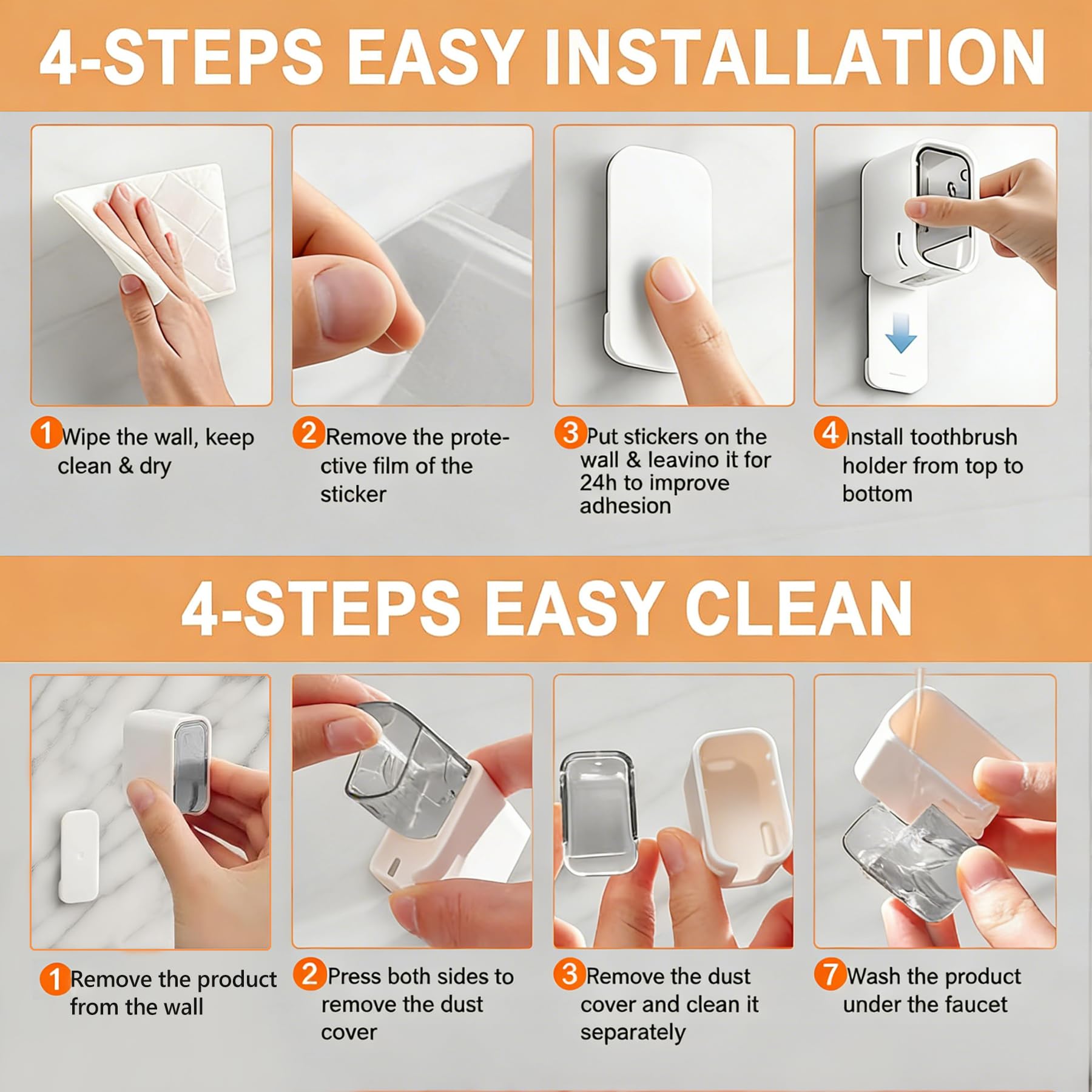 4-STEPS EASY INSTALLATION

1 Wipe the wall, keep clean & dry

2 Remove the protective film of the sticker

3 Put stickers on the wall & leavino it for 24h to improve adhesion

4 Install toothbrush holder from top to bottom

4-STEPS EASY CLEAN

1 Remove the product from the wall

2 Press both sides to remove the dust cover

3 Remove the dust cover and clean it separately

7 Wash the product under the faucet