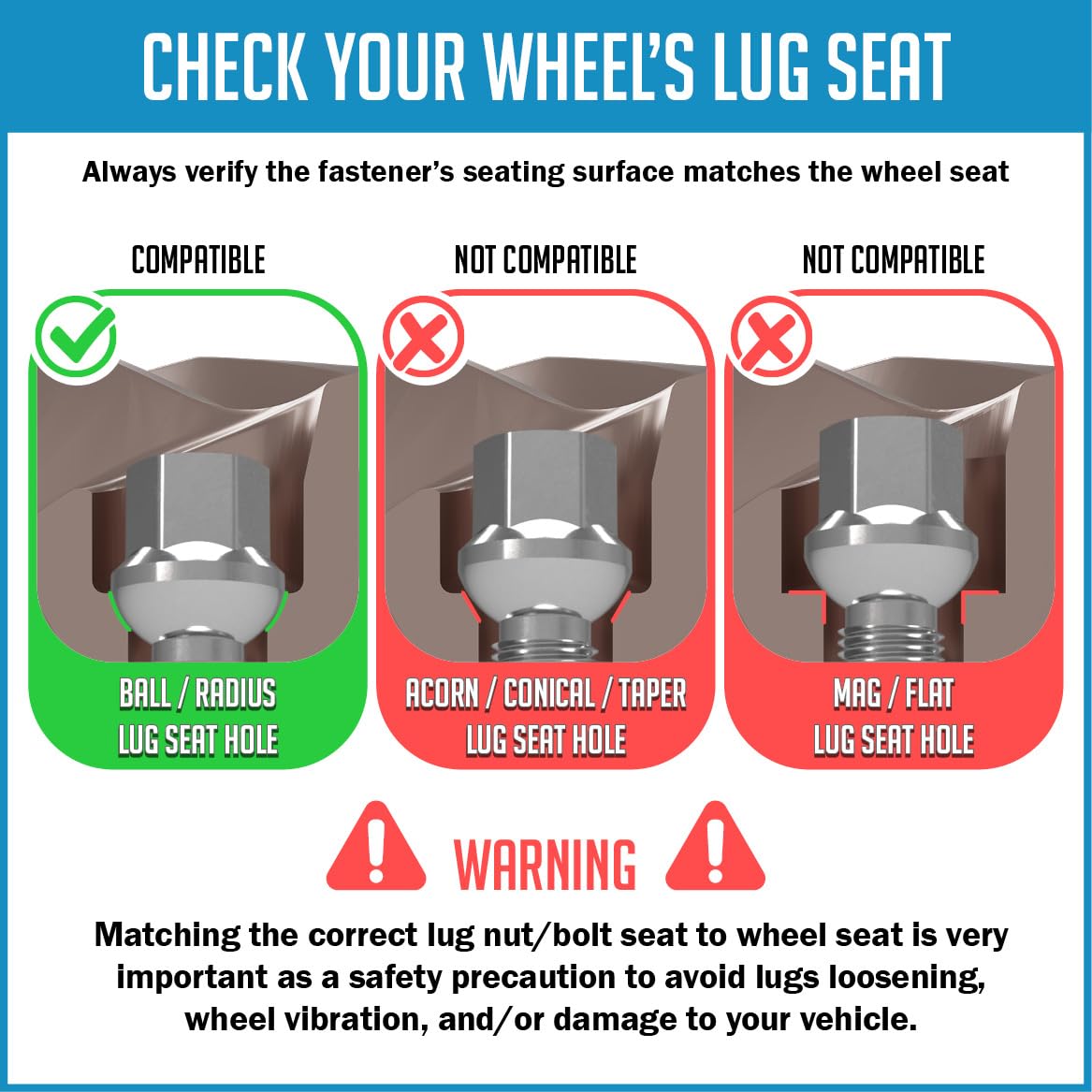 CHECK YOUR WHEEL'S LUG SEAT

Always verify the fastener's seating surface matches the wheel seat

COMPATIBLE

BALL / RADIUS LUG SEAT HOLE

NOT COMPATIBLE

ACORN / CONICAL / TAPER LUG SEAT HOLE

NOT COMPATIBLE

MAG / FLAT LUG SEAT HOLE

WARNING

Matching the correct lug nut/bolt seat to wheel seat is very important as a safety precaution to avoid lugs loosening, wheel vibration, and/or damage to your vehicle.