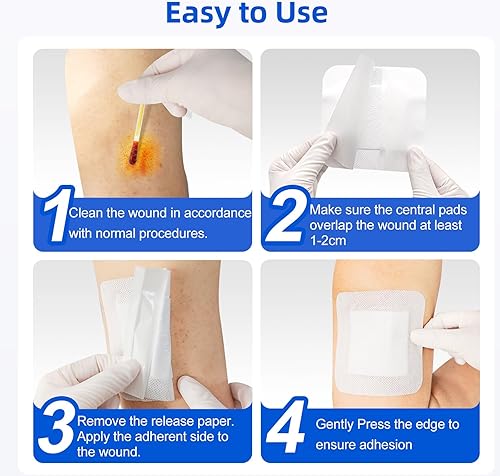 Easy to Use

1 Clean the wound in accordance with normal procedures.

2 Make sure the central pads overlap the wound at least 1-2cm

3 Remove the release paper. Apply the adherent side to the wound.

4 Gently Press the edge to ensure adhesion