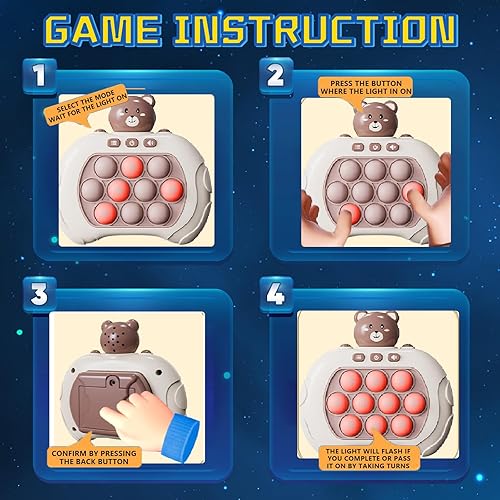 GAME INSTRUCTION

1

SELECT THE MODE WAIT FOR THE LIGHT ON

2

PRESS THE BUTTON WHERE THE LIGHT IN ON

3

CONFIRM BY PRESSING THE BACK BUTTON

4

THE LIGHT WILL FLASH IF YOU COMPLETE OR PASS IT ON BY TAKING TURNS