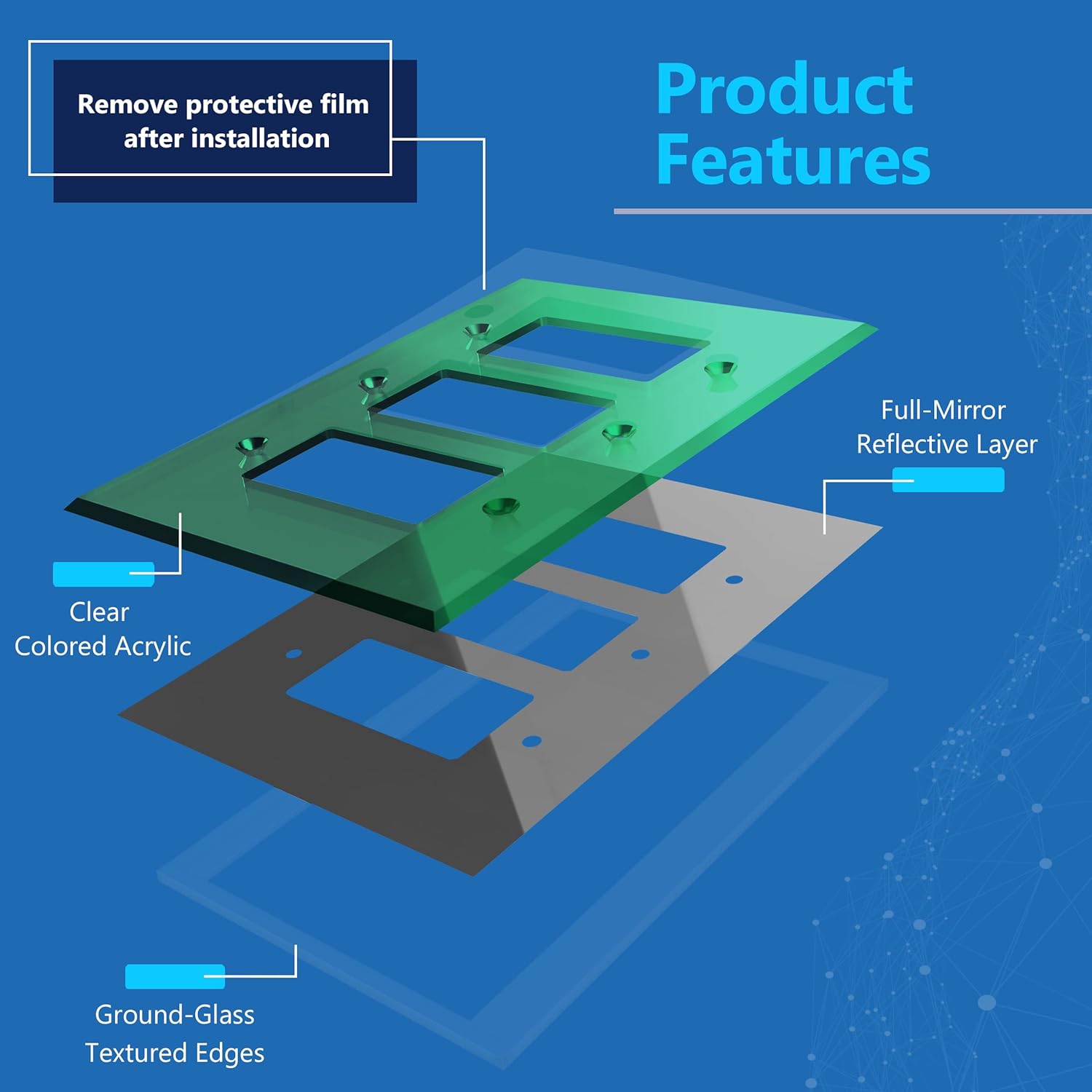 Remove protective film after installation

Product Features

Full-Mirror Reflective Layer

Clear Colored Acrylic

Ground-Glass Textured Edges