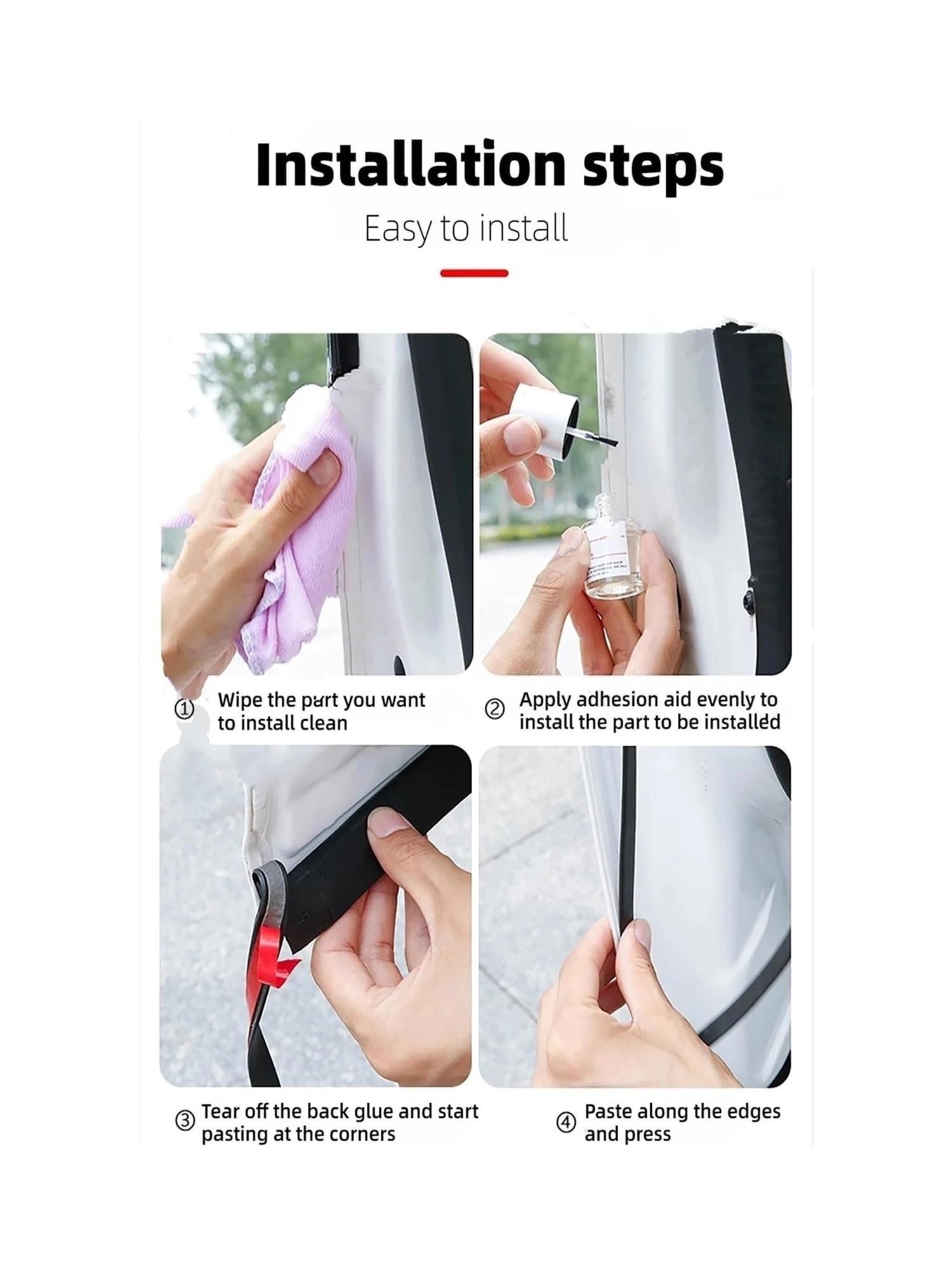 Installation steps

Easy to install

① Wipe the part you want to install clean

② Apply adhesion aid evenly to install the part to be installed

③ Tear off the back glue and start pasting at the corners

④ Paste along the edges and press