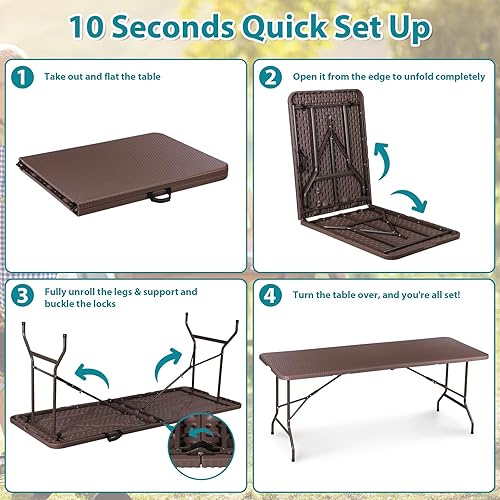 10 Seconds Quick Set Up

1 Take out and flat the table

2 Open it from the edge to unfold completely

3 Fully unroll the legs & support and buckle the locks

4 Turn the table over, and you're all set!