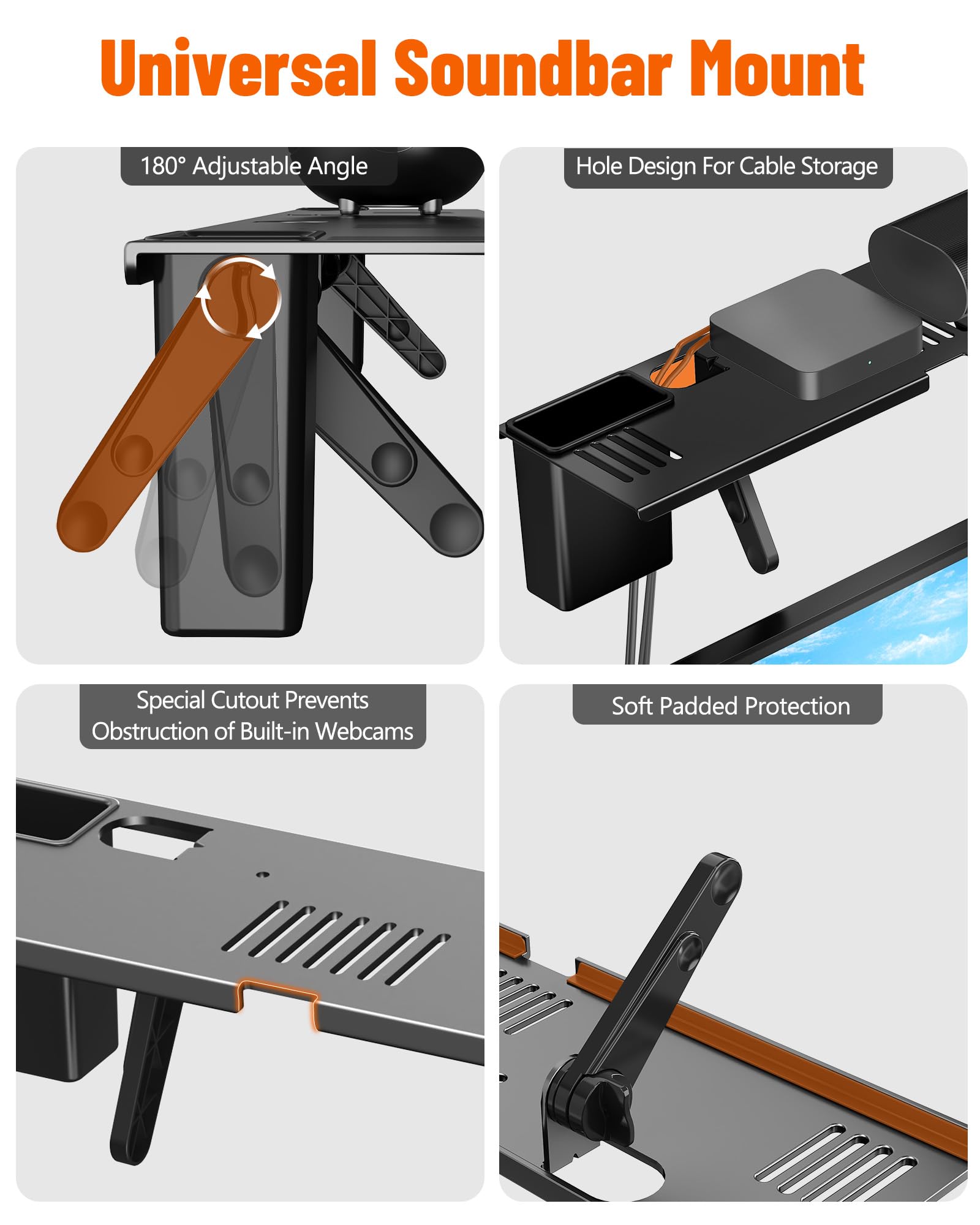 Universal Soundbar Mount

180° Adjustable Angle

Hole Design For Cable Storage

Special Cutout Prevents Obstruction of Built-in Webcams

Soft Padded Protection