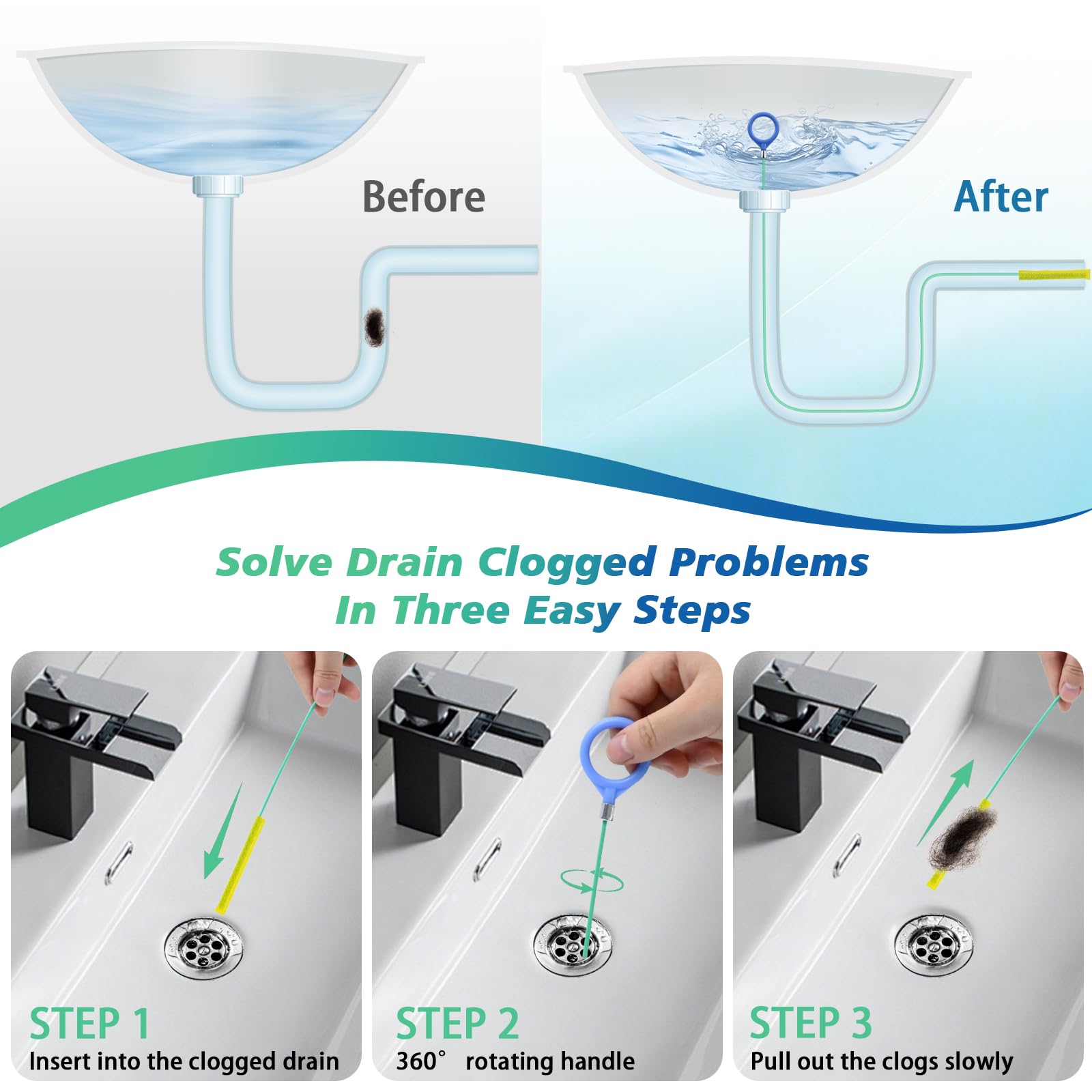 Before

After

Solve Drain Clogged Problems
In Three Easy Steps

STEP 1
Insert into the clogged drain

STEP 2
360° rotating handle

STEP 3
Pull out the clogs slowly