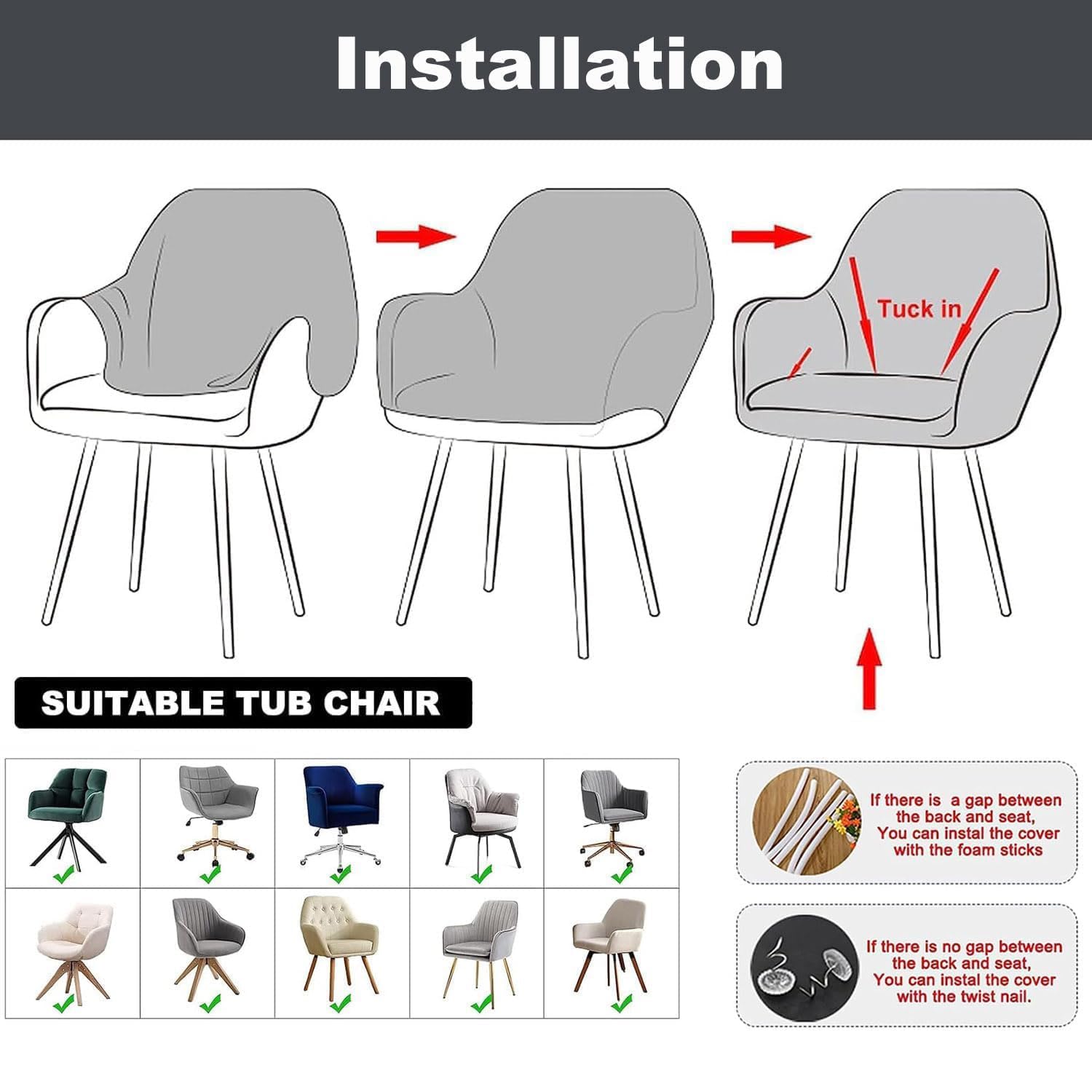 Installation

Tuck in

SUITABLE TUB CHAIR

If there is a gap between the back and seat, You can instal the cover with the foam sticks

If there is no gap between the back and seat, You can instal the cover with the twist nail.