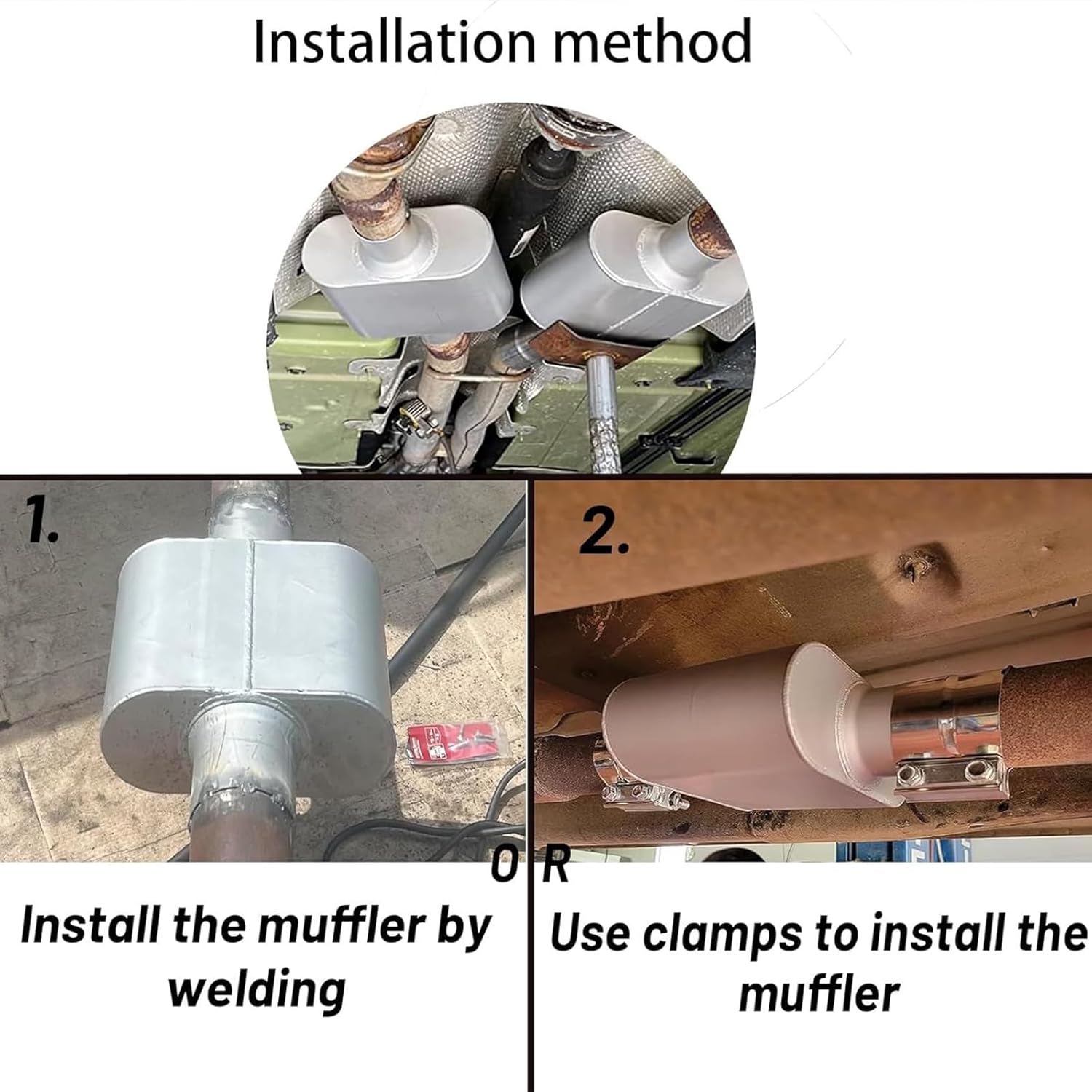 Installation method

1.

2.

OR

Install the muffler by welding

Use clamps to install the muffler