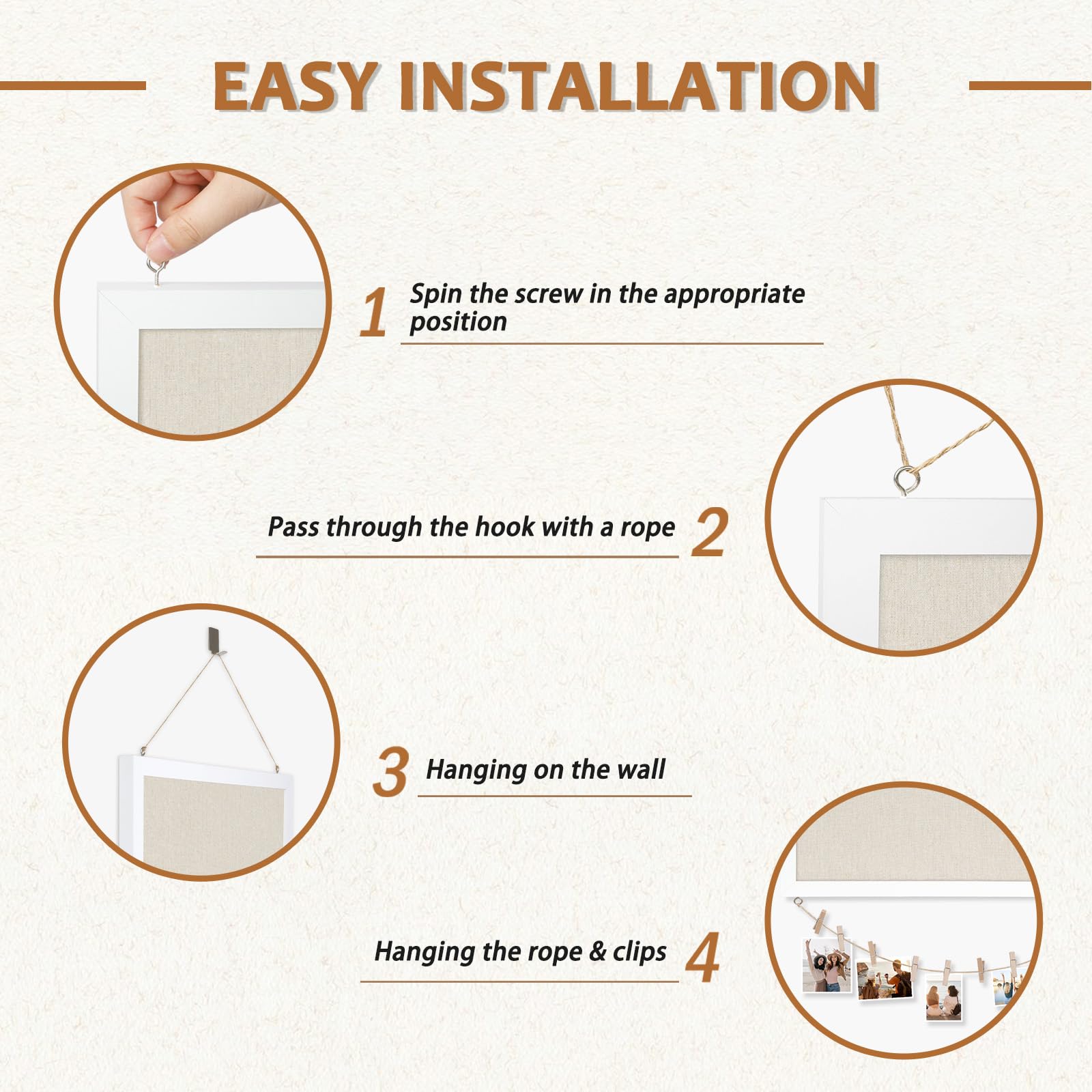 EASY INSTALLATION

1 Spin the screw in the appropriate position

Pass through the hook with a rope 2

3 Hanging on the wall

Hanging the rope & clips 4