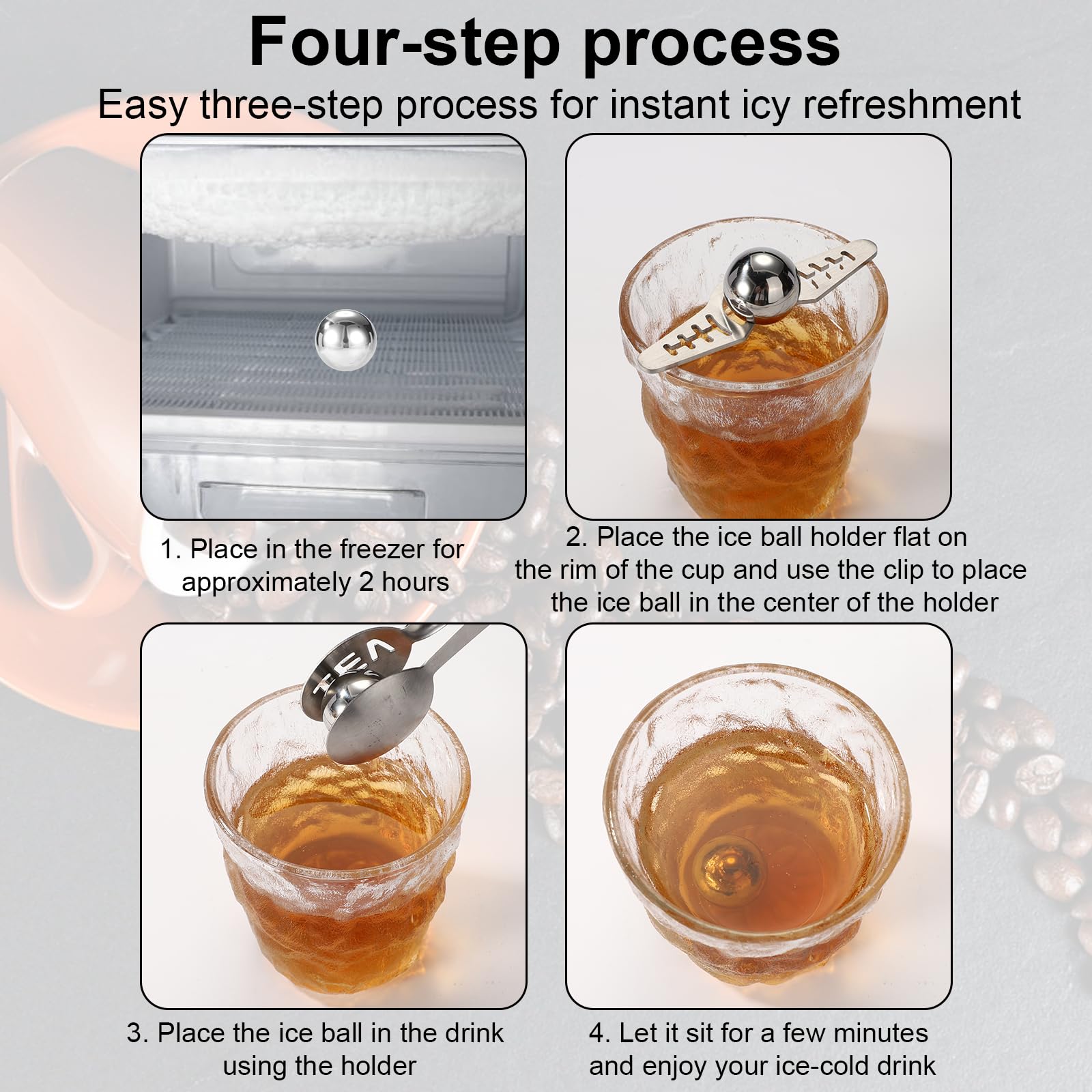 Four-step process

Easy three-step process for instant icy refreshment

1. Place in the freezer for approximately 2 hours

2. Place the ice ball holder flat on the rim of the cup and use the clip to place the ice ball in the center of the holder

TEA

3. Place the ice ball in the drink using the holder

4. Let it sit for a few minutes and enjoy your ice-cold drink