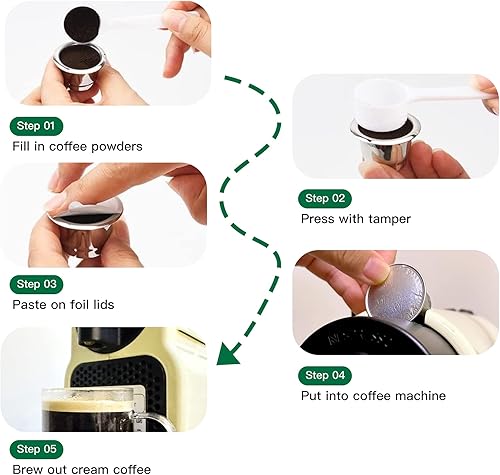 Step 01
Fill in coffee powders

Step 02
Press with tamper

Step 03
Paste on foil lids

Step 04
Put into coffee machine

Step 05
Brew out cream coffee