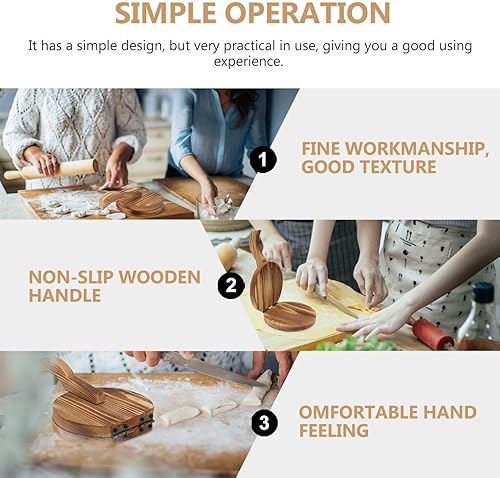 SIMPLE OPERATION

It has a simple design, but very practical in use, giving you a good using experience.

1

FINE WORKMANSHIP, GOOD TEXTURE

NON-SLIP WOODEN HANDLE

2

3

OMFORTABLE HAND FEELING