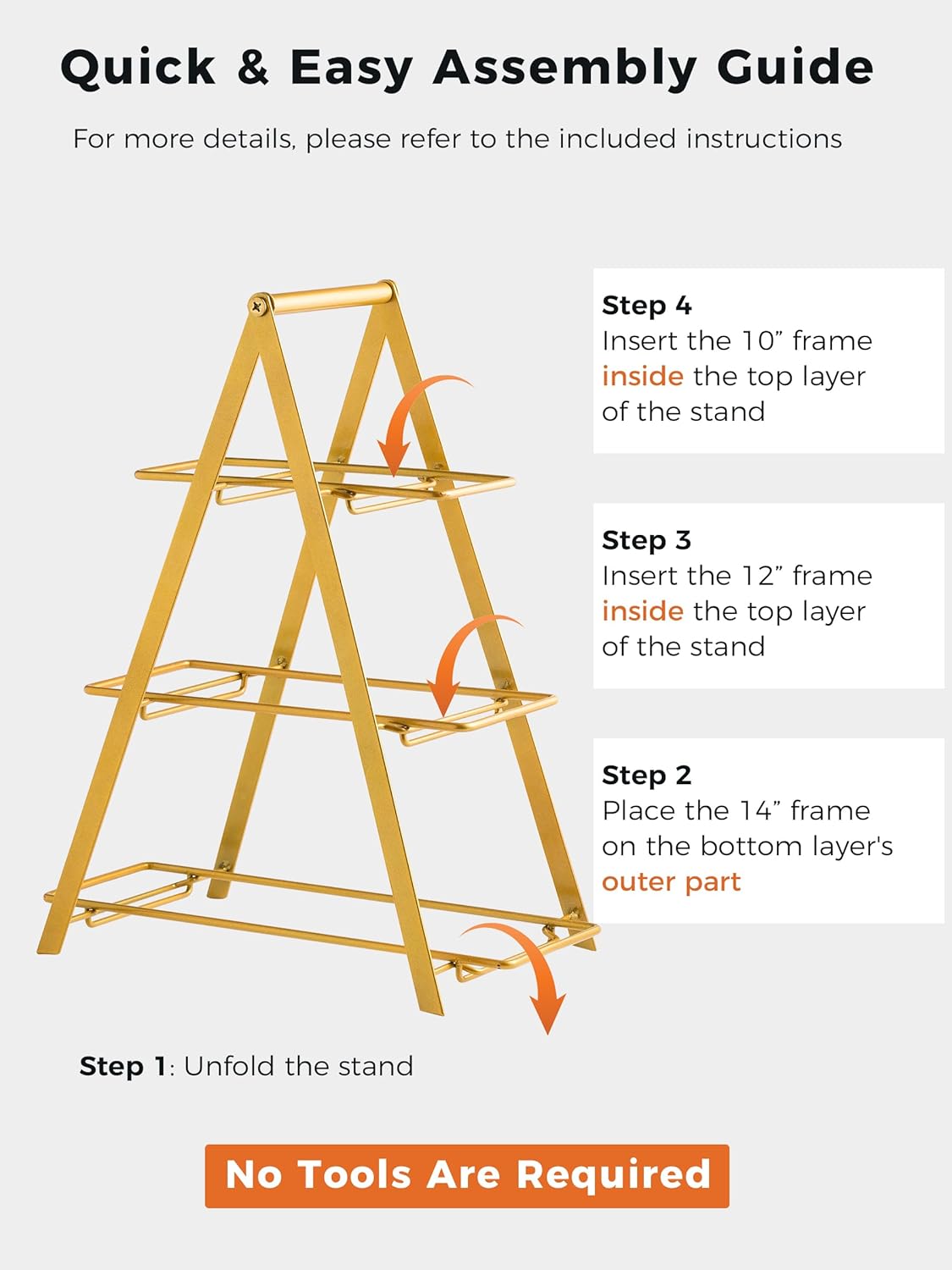 Quick & Easy Assembly Guide

For more details, please refer to the included instructions

Step 4
Insert the 10” frame inside the top layer of the stand

Step 3
Insert the 12” frame inside the top layer of the stand

Step 2
Place the 14” frame on the bottom layer's outer part

Step 1: Unfold the stand

No Tools Are Required