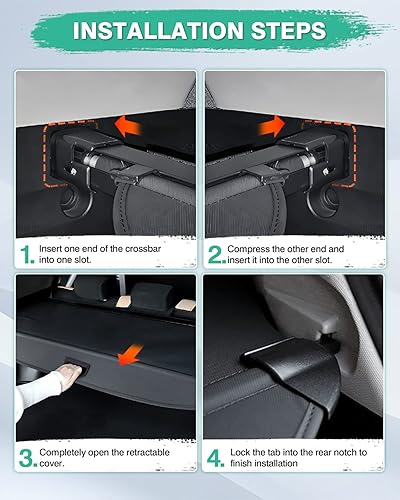 INSTALLATION STEPS

1. Insert one end of the crossbar into one slot.

2. Compress the other end and insert it into the other slot.

3. Completely open the retractable cover.

4. Lock the tab into the rear notch to finish installation