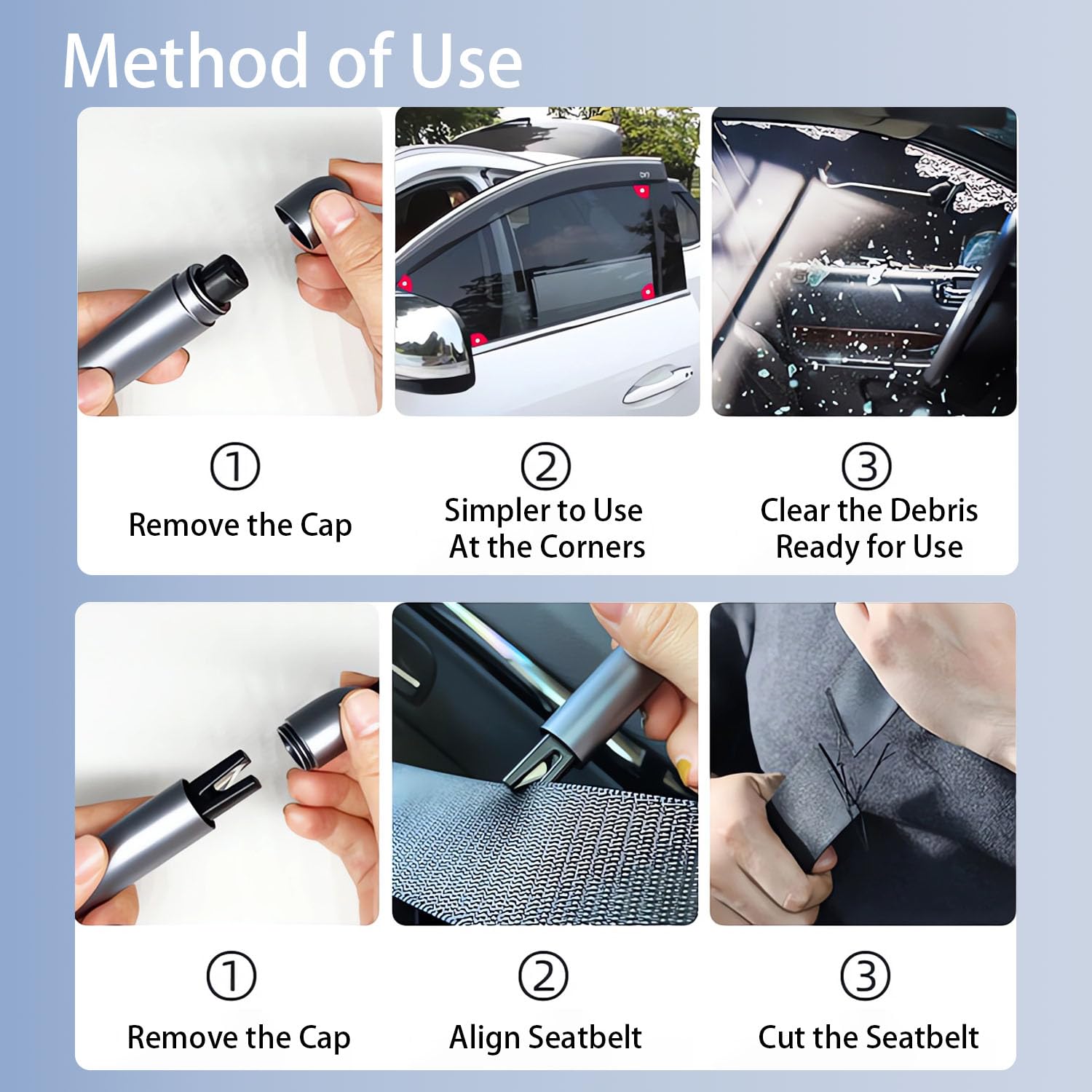 Method of Use

①
Remove the Cap

②
Simpler to Use
At the Corners

③
Clear the Debris
Ready for Use

①
Remove the Cap

②
Align Seatbelt

③
Cut the Seatbelt