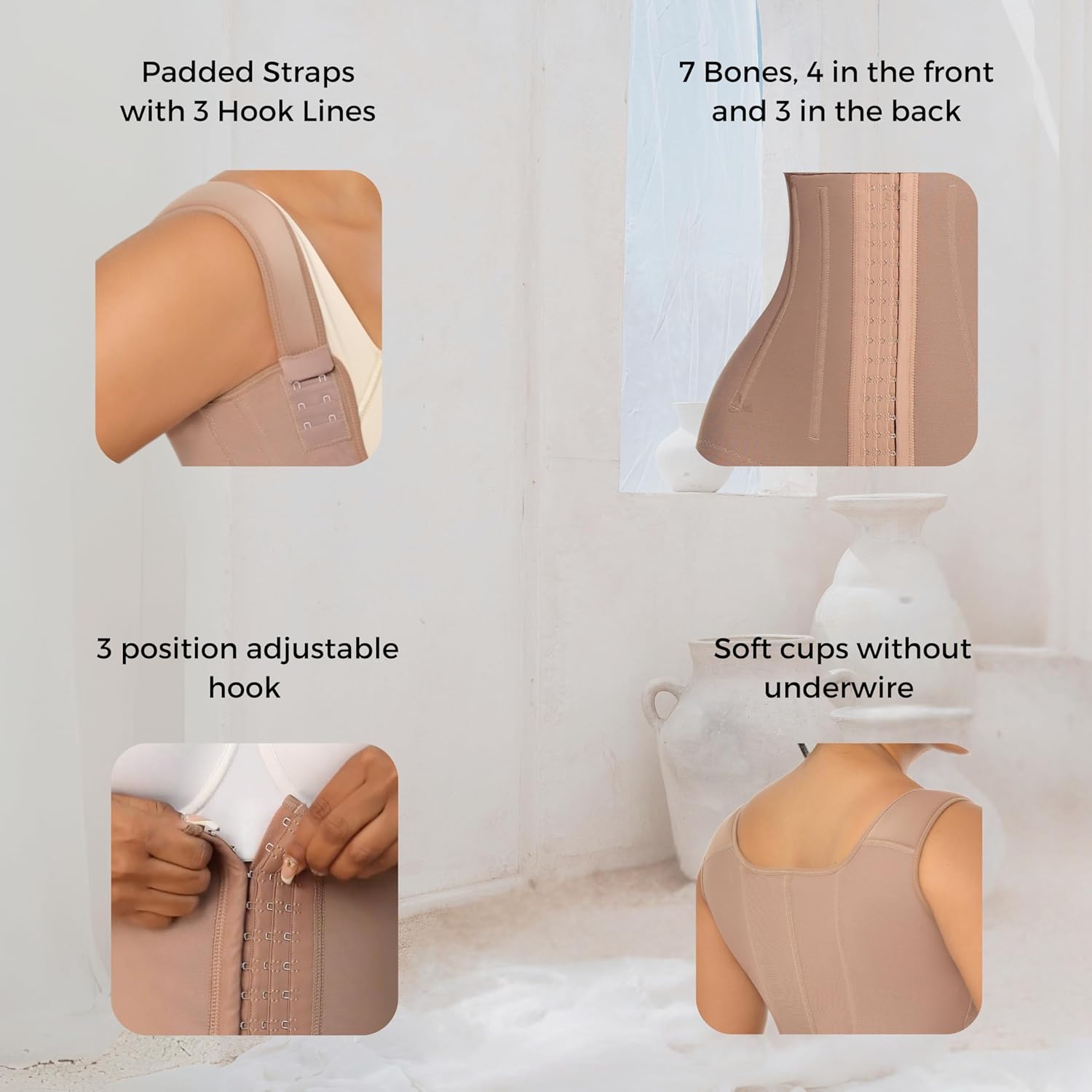 Padded Straps with 3 Hook Lines

7 Bones, 4 in the front and 3 in the back

3 position adjustable hook

Soft cups without underwire