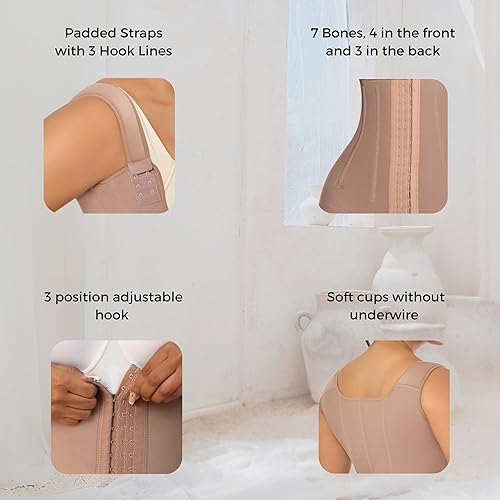 Padded Straps with 3 Hook Lines

7 Bones, 4 in the front and 3 in the back

3 position adjustable hook

Soft cups without underwire