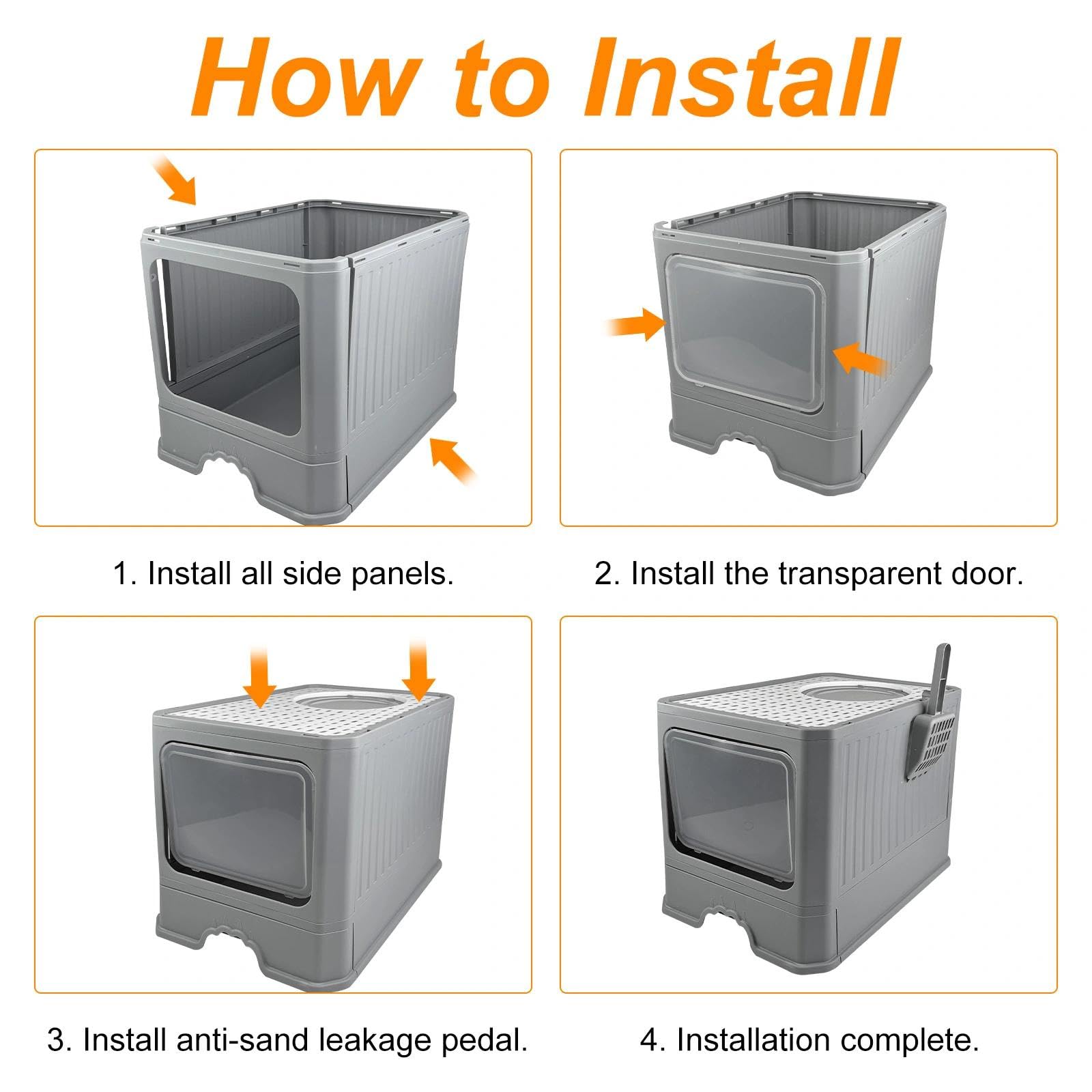 How to Install

1. Install all side panels.

2. Install the transparent door.

3. Install anti-sand leakage pedal.

4. Installation complete.