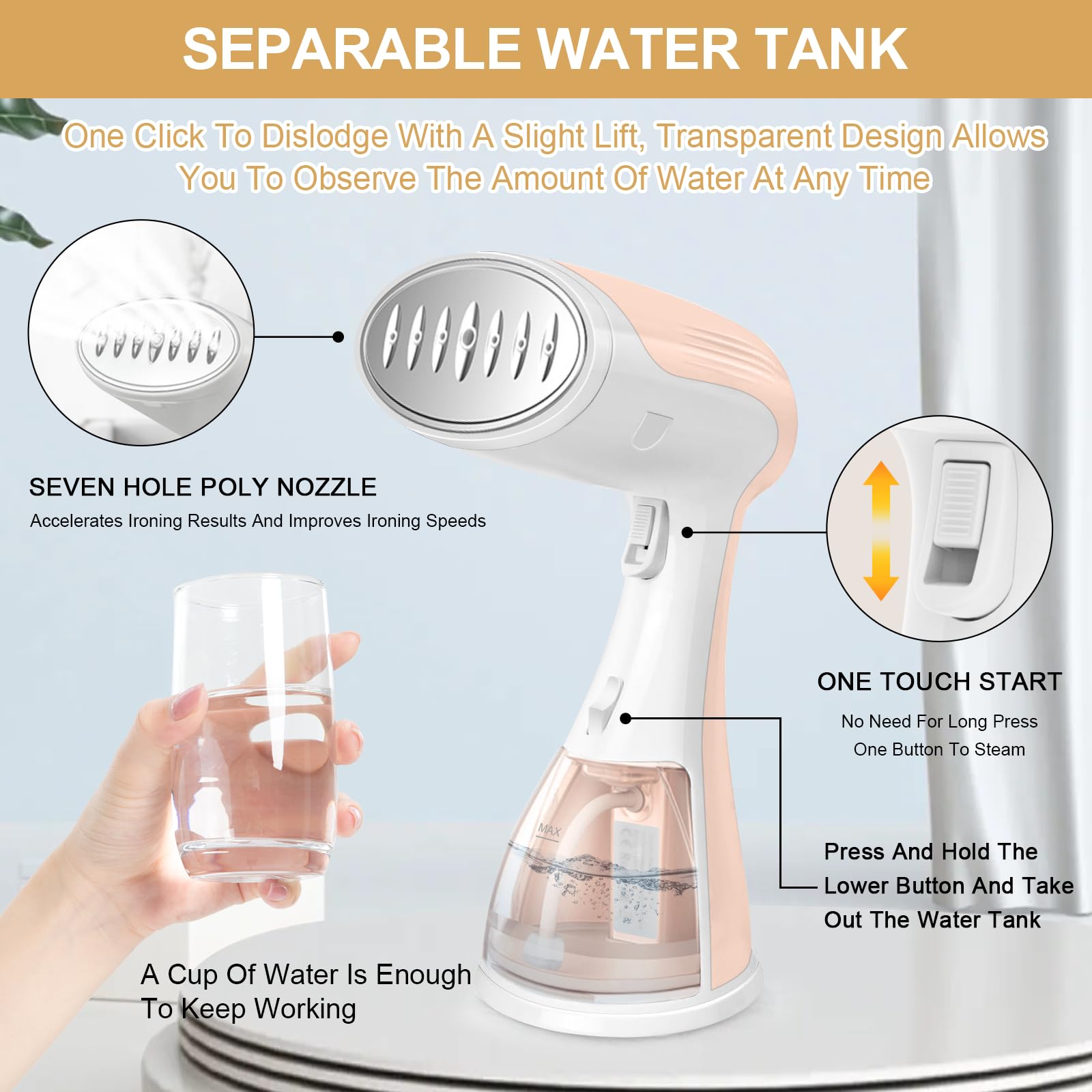 SEPARABLE WATER TANK

One Click To Dislodge With A Slight Lift, Transparent Design Allows You To Observe The Amount Of Water At Any Time

SEVEN HOLE POLY NOZZLE

Accelerates Ironing Results And Improves Ironing Speeds

ONE TOUCH START

No Need For Long Press
One Button To Steam

MAX

Press And Hold The Lower Button And Take Out The Water Tank

A Cup Of Water Is Enough To Keep Working