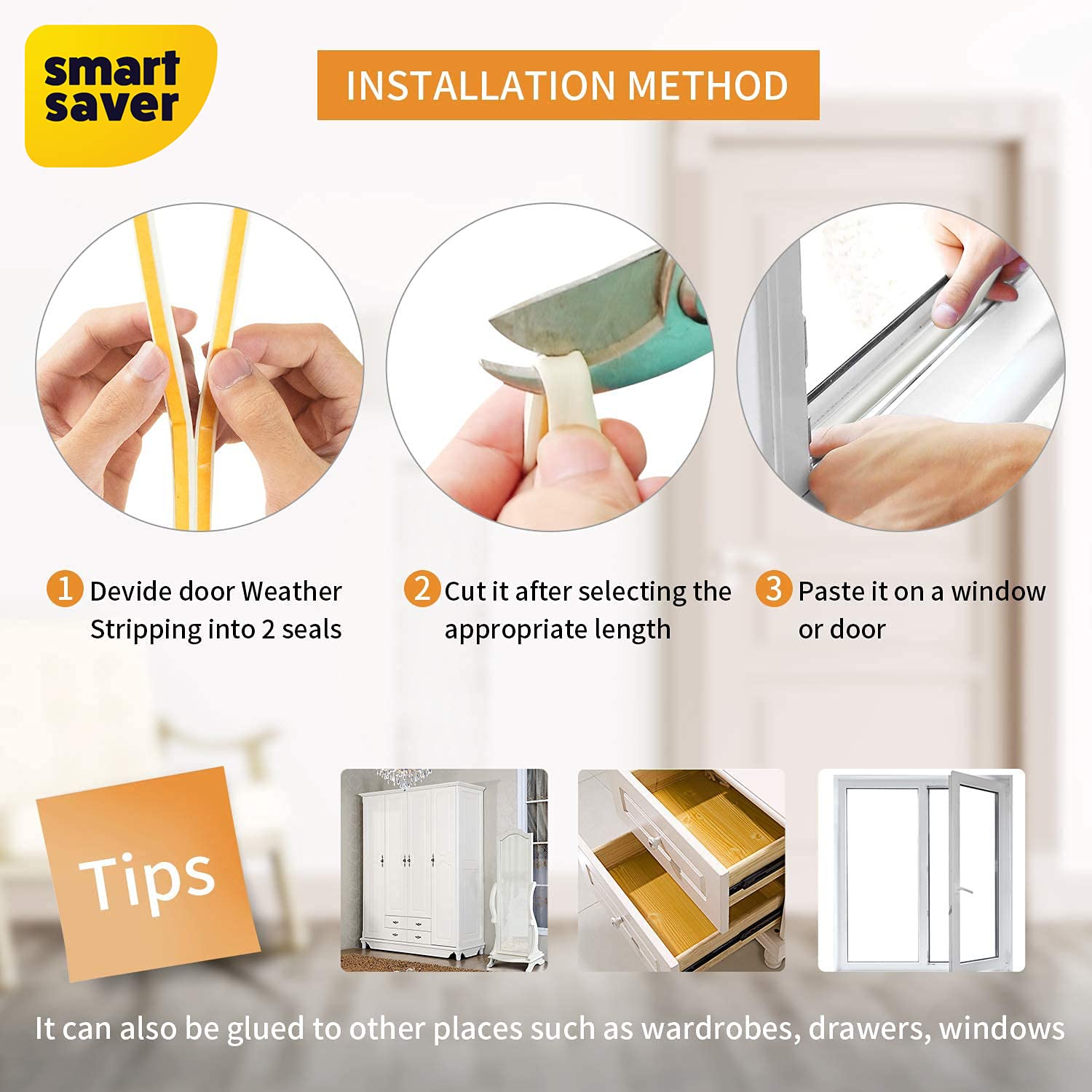 smart saver

INSTALLATION METHOD

1 Devide door Weather Stripping into 2 seals

2 Cut it after selecting the appropriate length

3 Paste it on a window or door

Tips

It can also be glued to other places such as wardrobes, drawers, windows