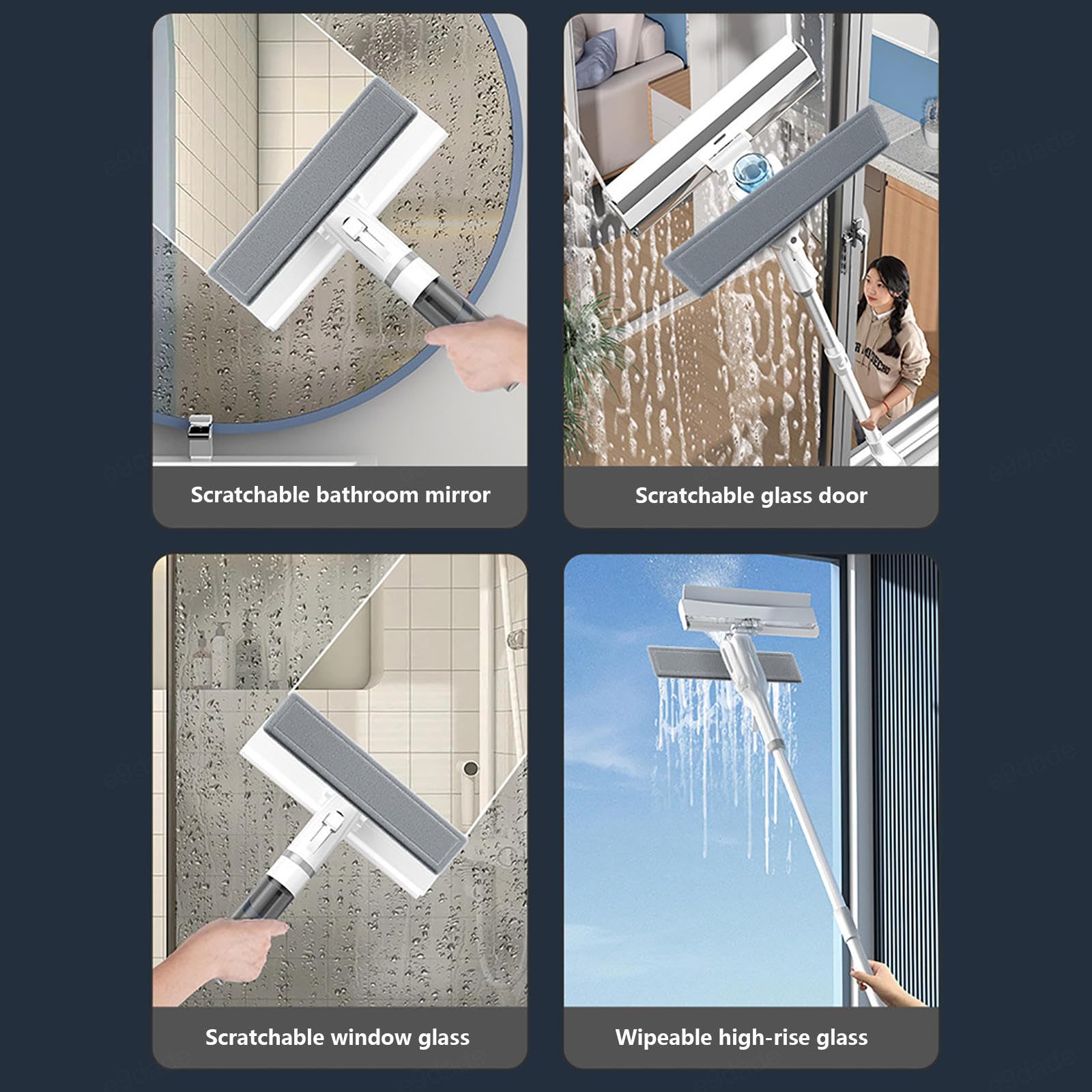 Scratchable bathroom mirror

Scratchable glass door

Scratchable window glass

Wipeable high-rise glass