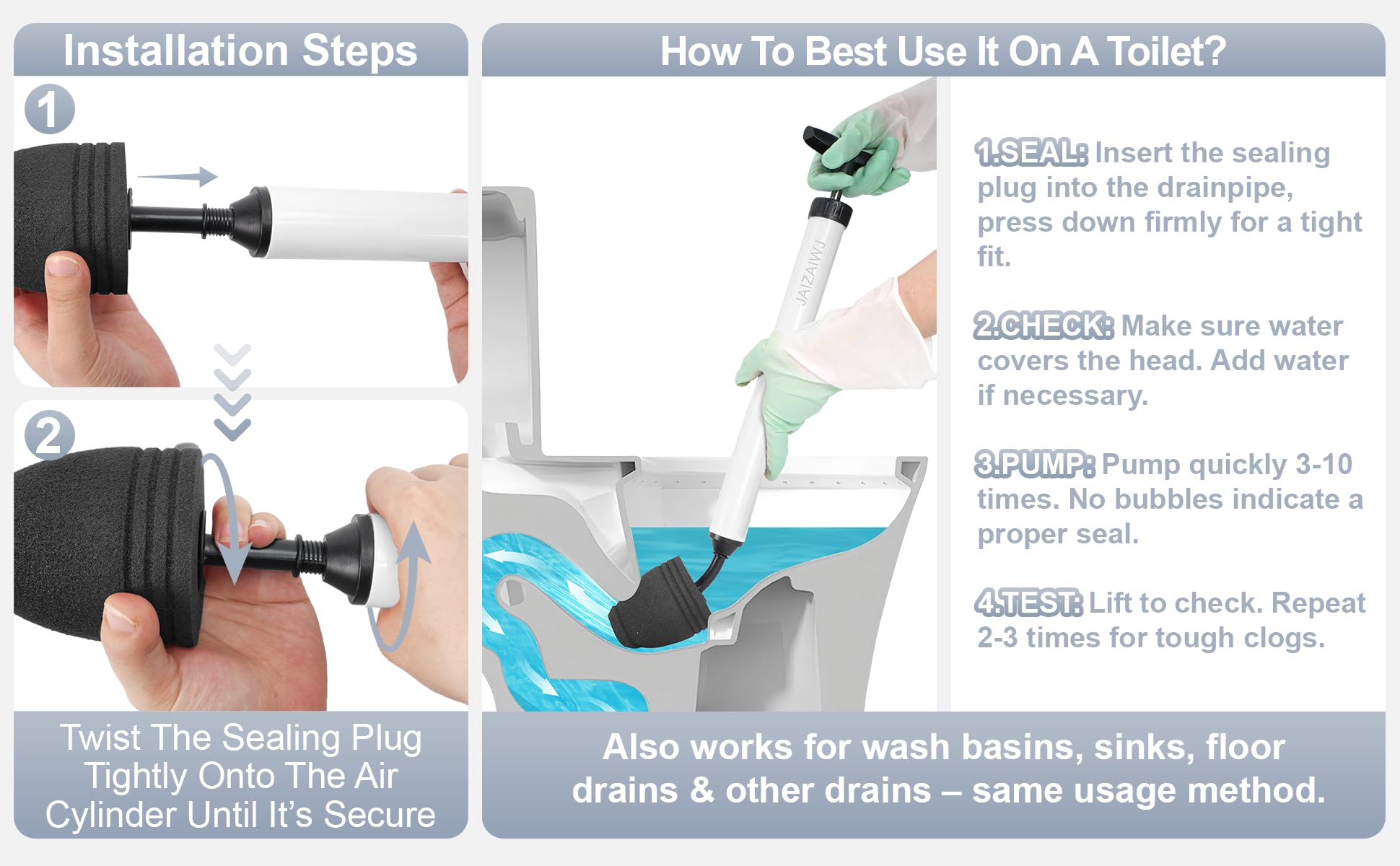 Installation Steps

1

2

Twist The Sealing Plug Tightly Onto The Air Cylinder Until It's Secure

How To Best Use It On A Toilet?

JAIZAIWJ

1.SEAL: Insert the sealing plug into the drainpipe, press down firmly for a tight fit.

2.CHECK: Make sure water covers the head. Add water if necessary.

3.PUMP: Pump quickly 3-10 times. No bubbles indicate a proper seal.

4.TEST: Lift to check. Repeat 2-3 times for tough clogs.

Also works for wash basins, sinks, floor drains & other drains – same usage method.