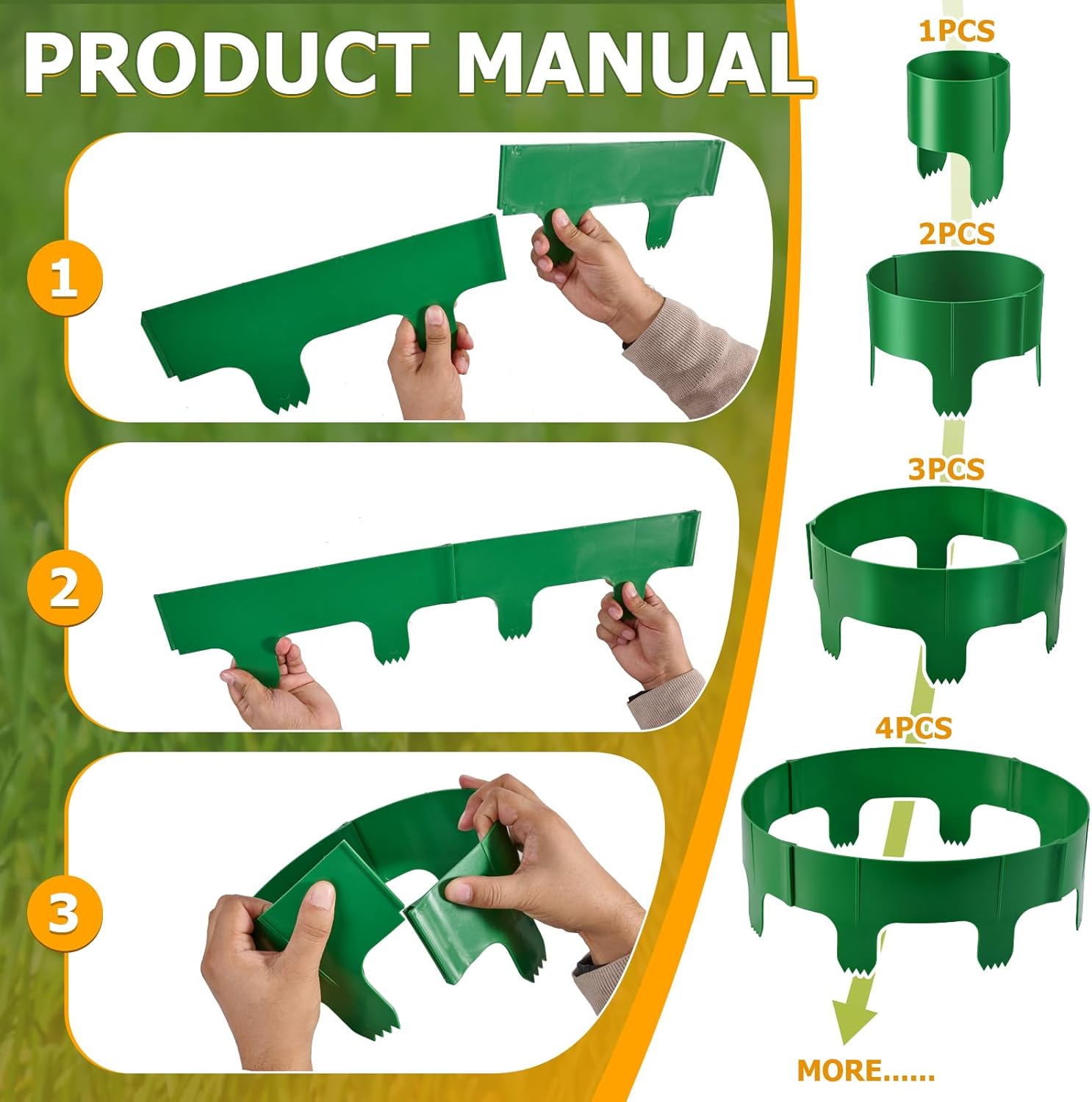 PRODUCT MANUAL

1

2

3

1PCS

2PCS

3PCS

4PCS

MORE......