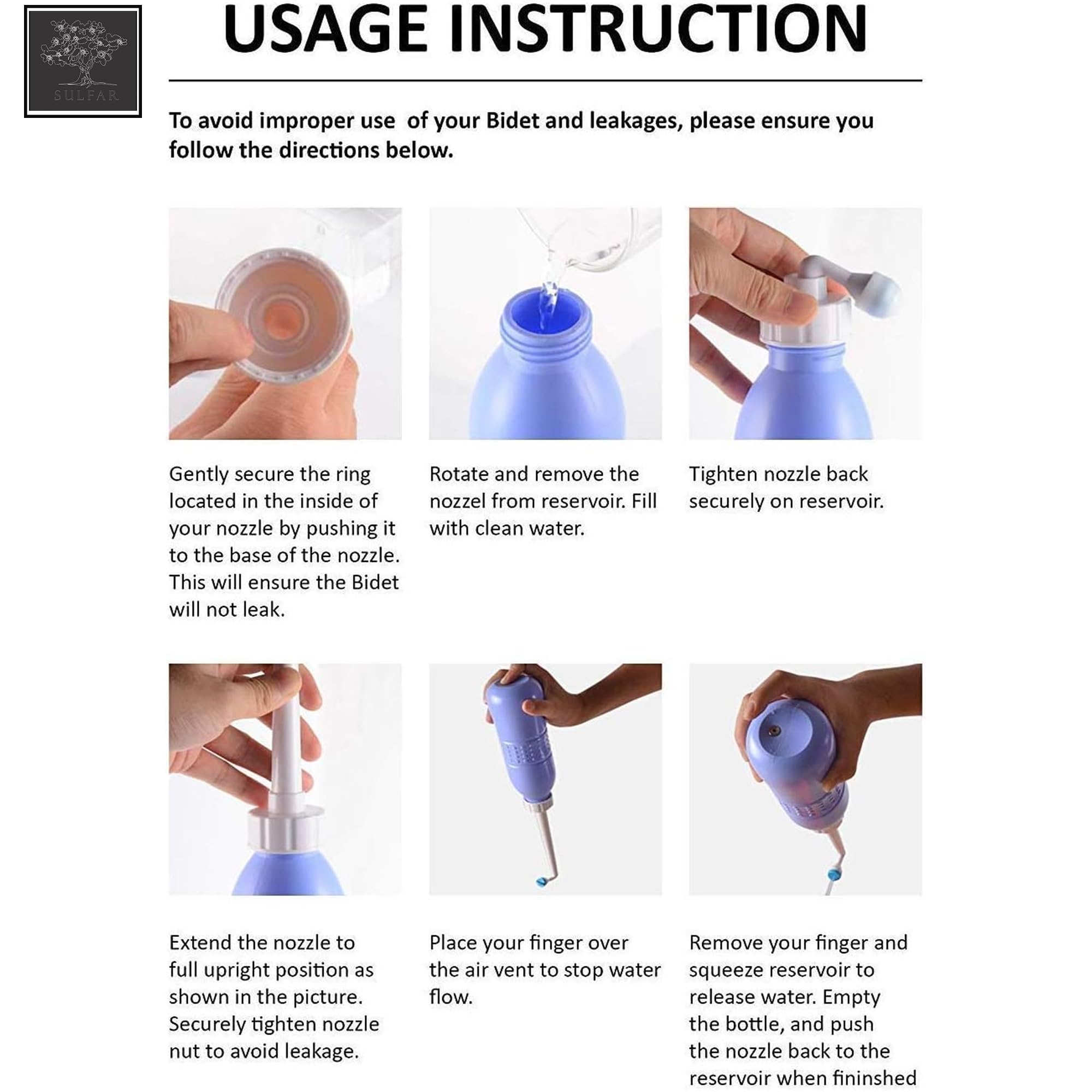 SULFAR

USAGE INSTRUCTION

To avoid improper use  of your Bidet and leakages, please ensure you follow the directions below.

Gently secure the ring located in the inside of your nozzle by pushing it to the base of the nozzle. This will ensure the Bidet will not leak.

Rotate and remove the nozzel from reservoir. Fill with clean water.

Tighten nozzle back securely on reservoir.

Extend the nozzle to full upright position as shown in the picture. Securely tighten nozzle nut to avoid leakage.

Place your finger over the air vent to stop water flow.

Remove your finger and squeeze reservoir to release water. Empty the bottle, and push the nozzle back to the reservoir when fininshed