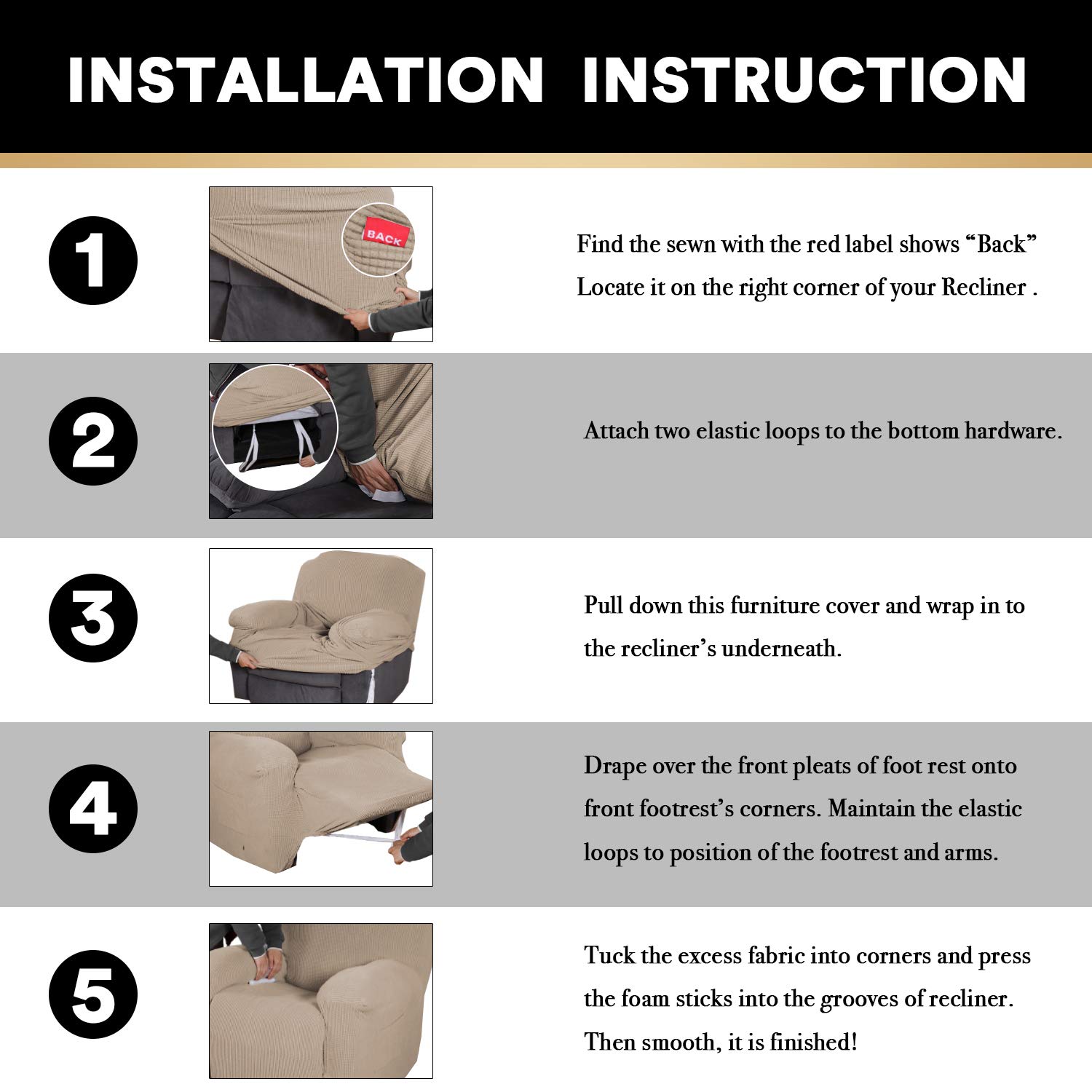 INSTALLATION INSTRUCTION

1

BACK

Find the sewn with the red label shows “Back” Locate it on the right corner of your Recliner .

2

Attach two elastic loops to the bottom hardware.

3

Pull down this furniture cover and wrap in to the recliner’s underneath.

4

Drape over the front pleats of foot rest onto front footrest’s corners. Maintain the elastic loops to position of the footrest and arms.

5

Tuck the excess fabric into corners and press the foam sticks into the grooves of recliner. Then smooth, it is finished!