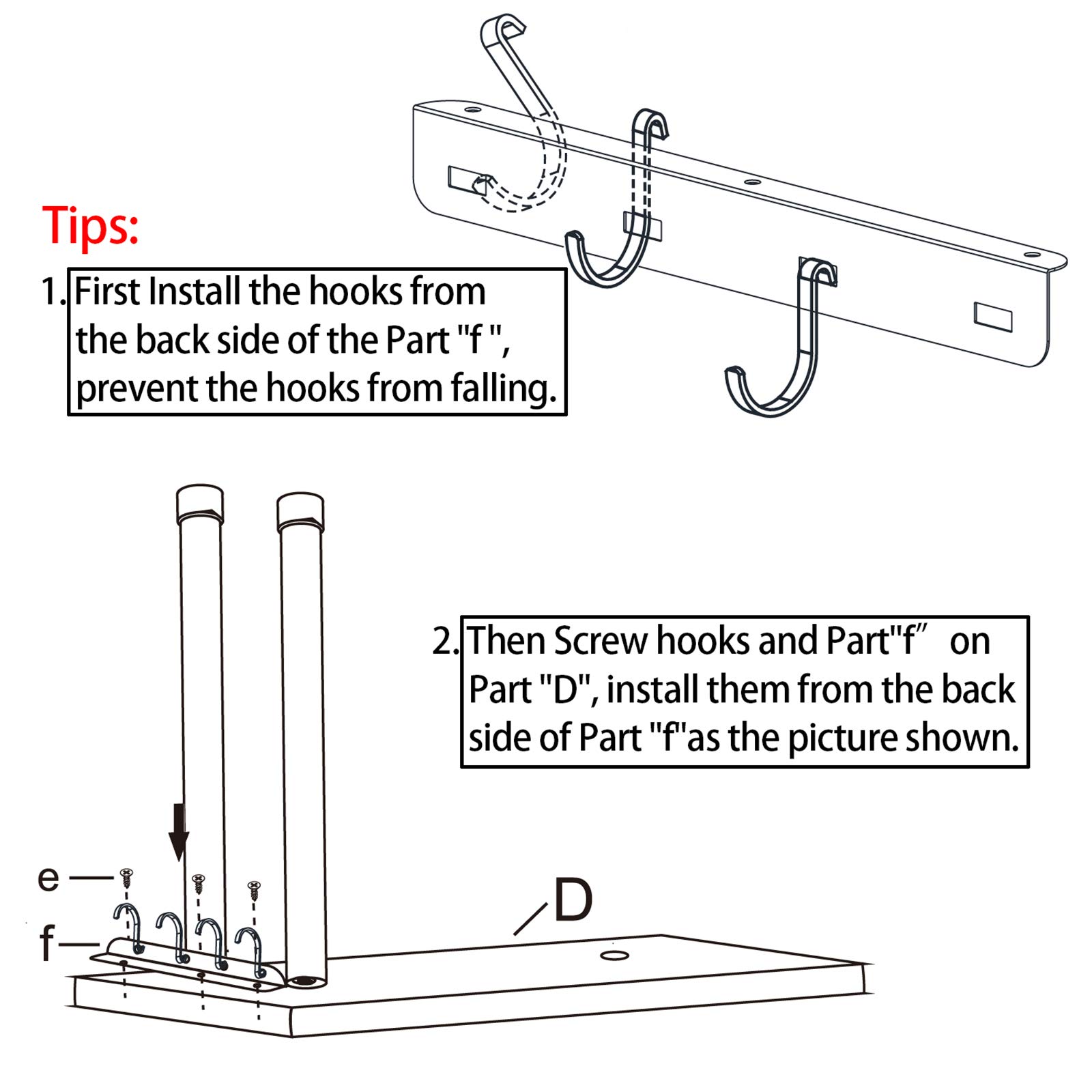 Tips:

1. First Install the hooks from the back side of the Part "f ", prevent the hooks from falling.

2. Then Screw hooks and Part"f"  on Part "D", install them from the back side of Part "f"as the picture shown.

e

f

D