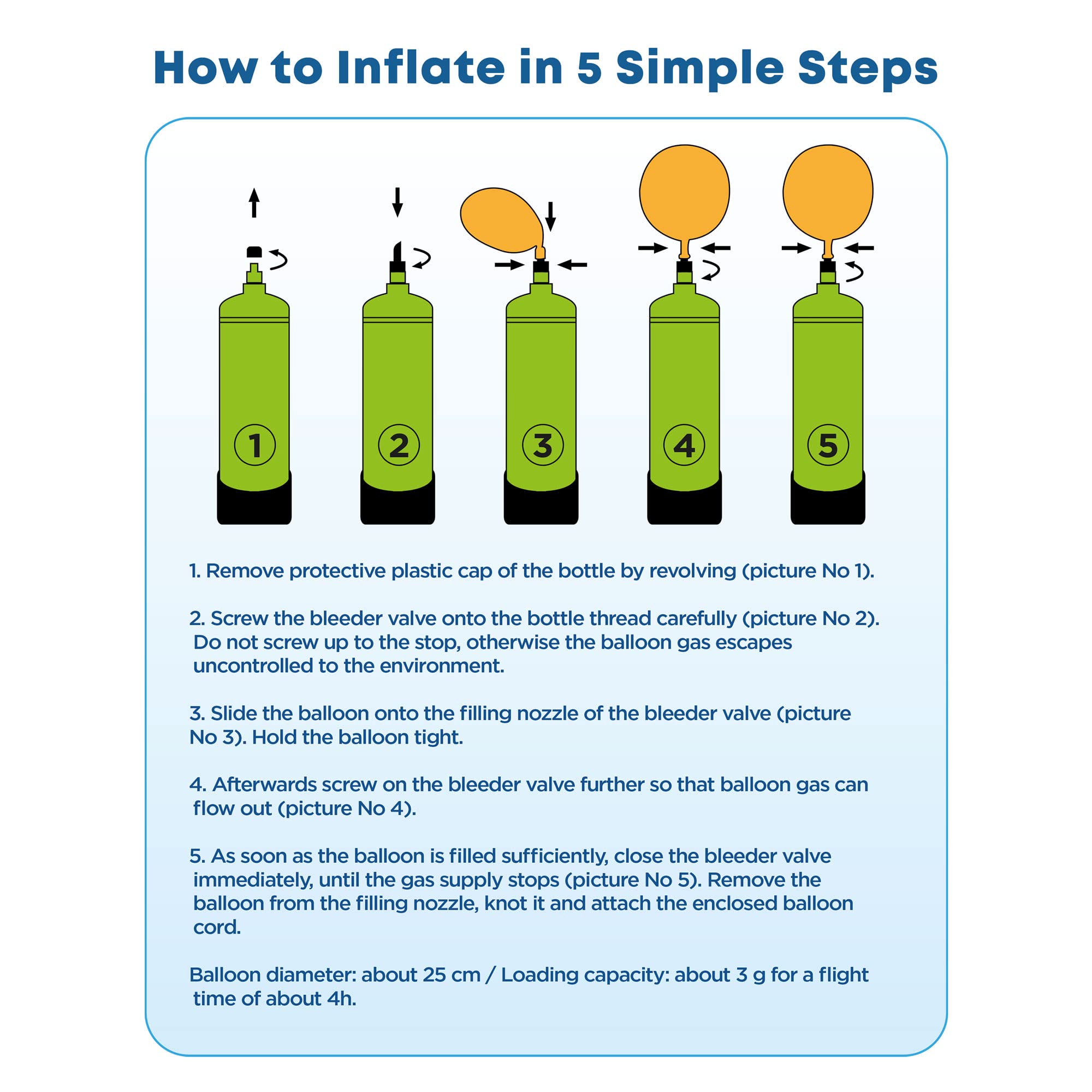 How to Inflate in 5 Simple Steps

1

2

3

4

5

1. Remove protective plastic cap of the bottle by revolving (picture No 1).

2. Screw the bleeder valve onto the bottle thread carefully (picture No 2). Do not screw up to the stop, otherwise the balloon gas escapes uncontrolled to the environment.

3. Slide the balloon onto the filling nozzle of the bleeder valve (picture No 3). Hold the balloon tight.

4. Afterwards screw on the bleeder valve further so that balloon gas can flow out (picture No 4).

5. As soon as the balloon is filled sufficiently, close the bleeder valve immediately, until the gas supply stops (picture No 5). Remove the balloon from the filling nozzle, knot it and attach the enclosed balloon cord.

Balloon diameter: about 25 cm / Loading capacity: about 3 g for a flight time of about 4h.